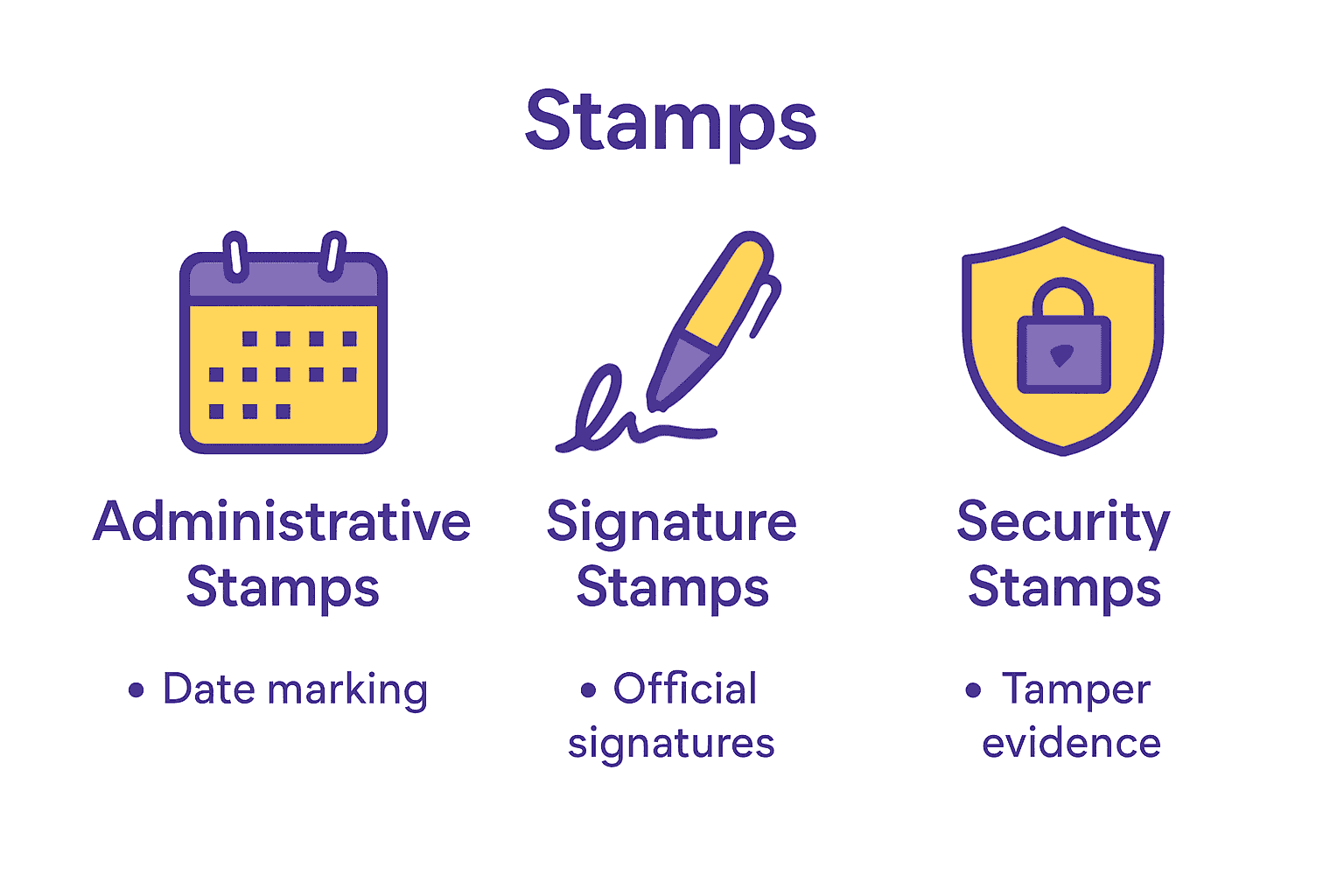 Stamps

Administrative Stamps

• Date marking

Signature Stamps

• Official signatures

Security Stamps

• Tamper evidence