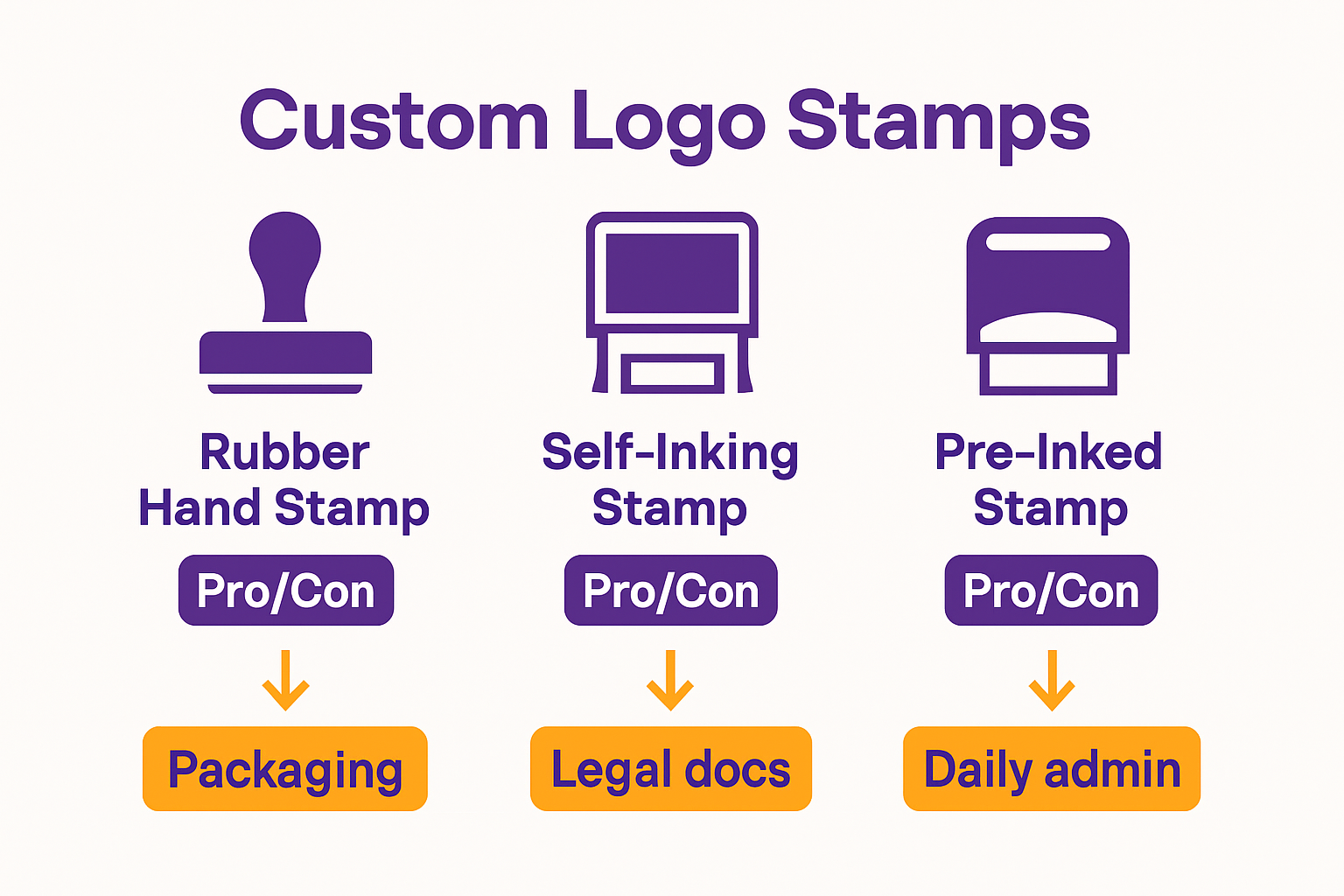 Custom Logo Stamps

Rubber Hand Stamp

Pro/Con

Packaging

Self-Inking Stamp

Pro/Con

Legal docs

Pre-Inked Stamp

Pro/Con

Daily admin