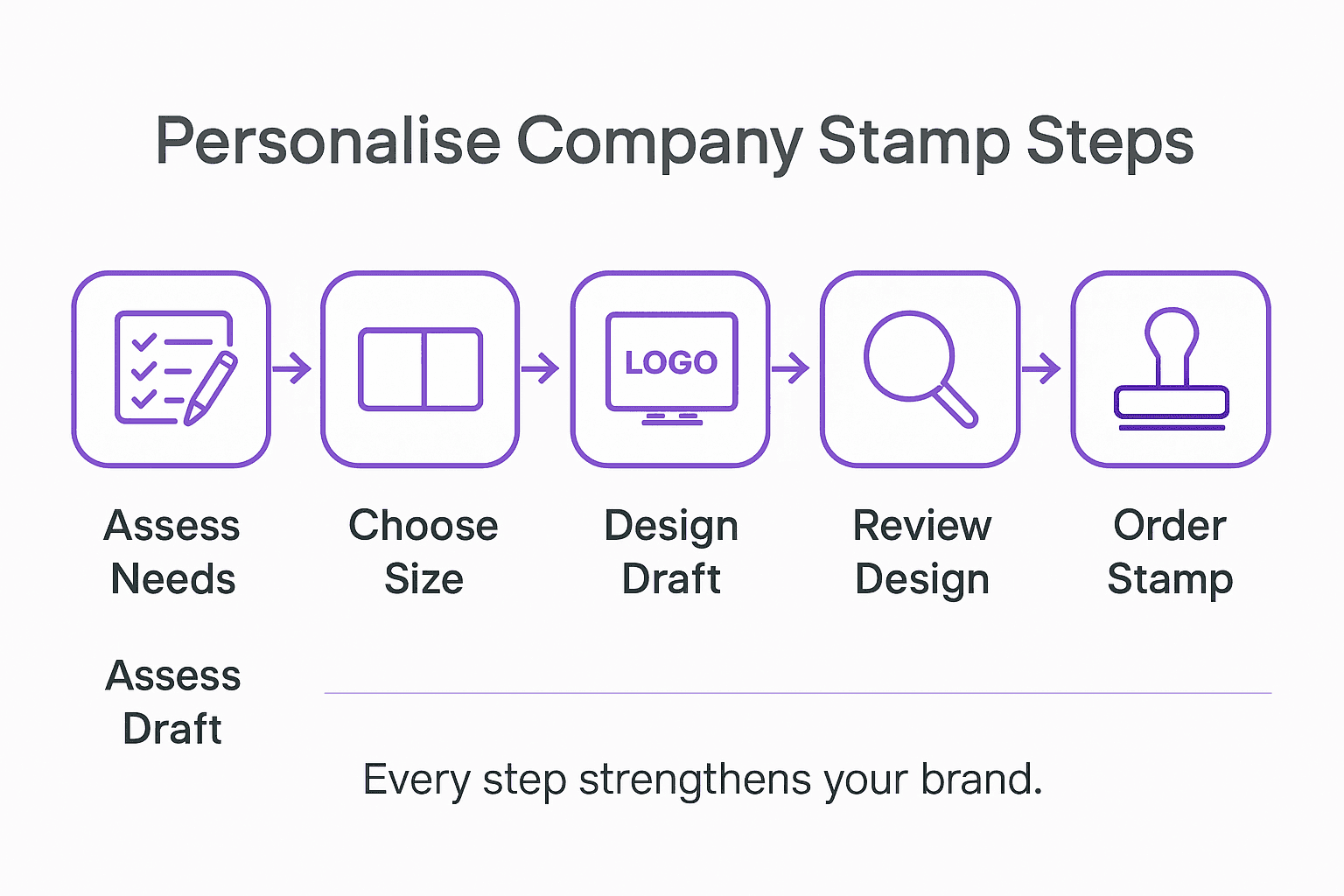 Personalise Company Stamp Steps

LOGO

Assess Needs

Choose Size

Design Draft

Review Design

Order Stamp

Assess Draft

Every step strengthens your brand.