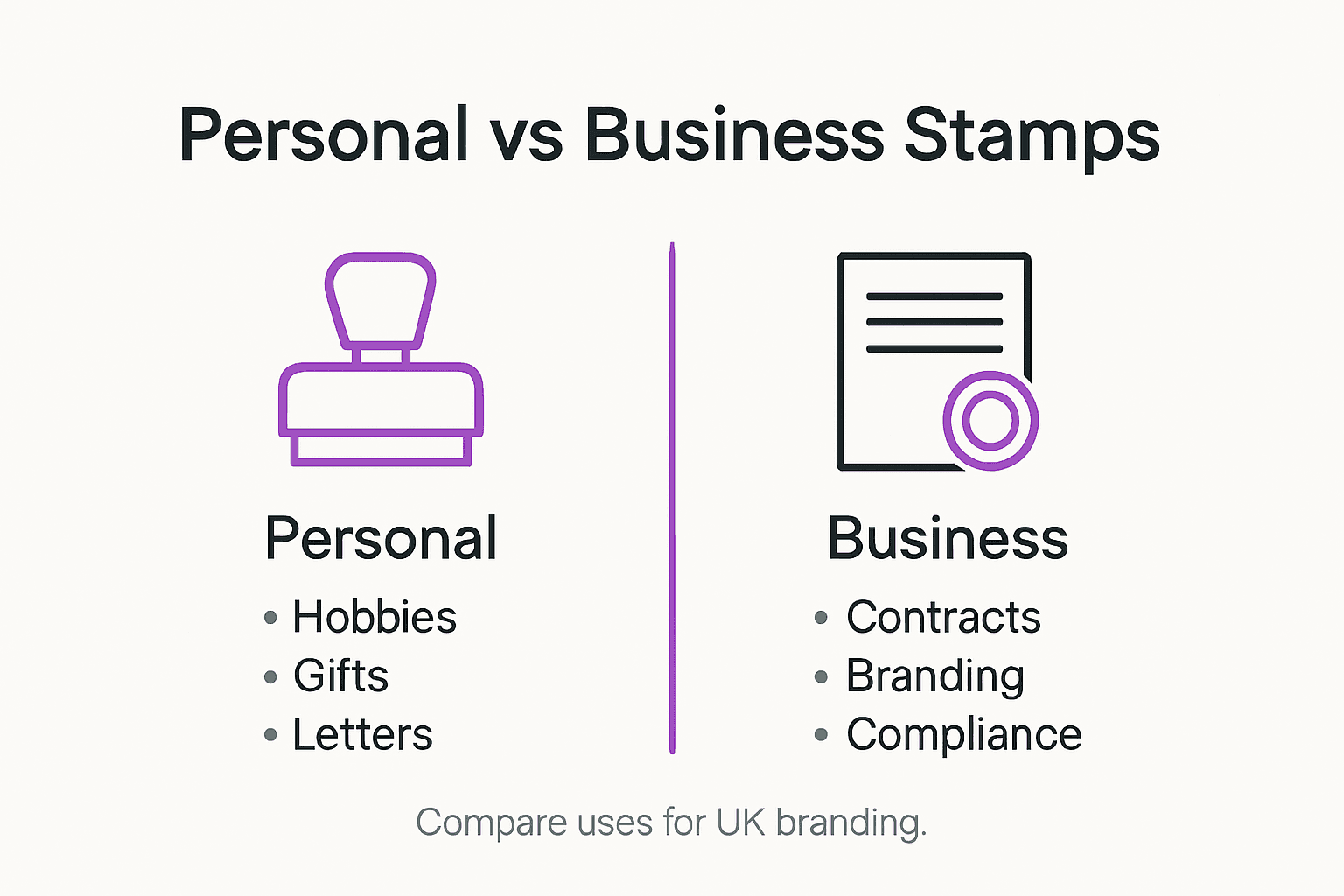 Personal vs Business Stamps

Personal
• Hobbies
• Gifts
• Letters

Business
• Contracts
• Branding
• Compliance

Compare uses for UK branding.