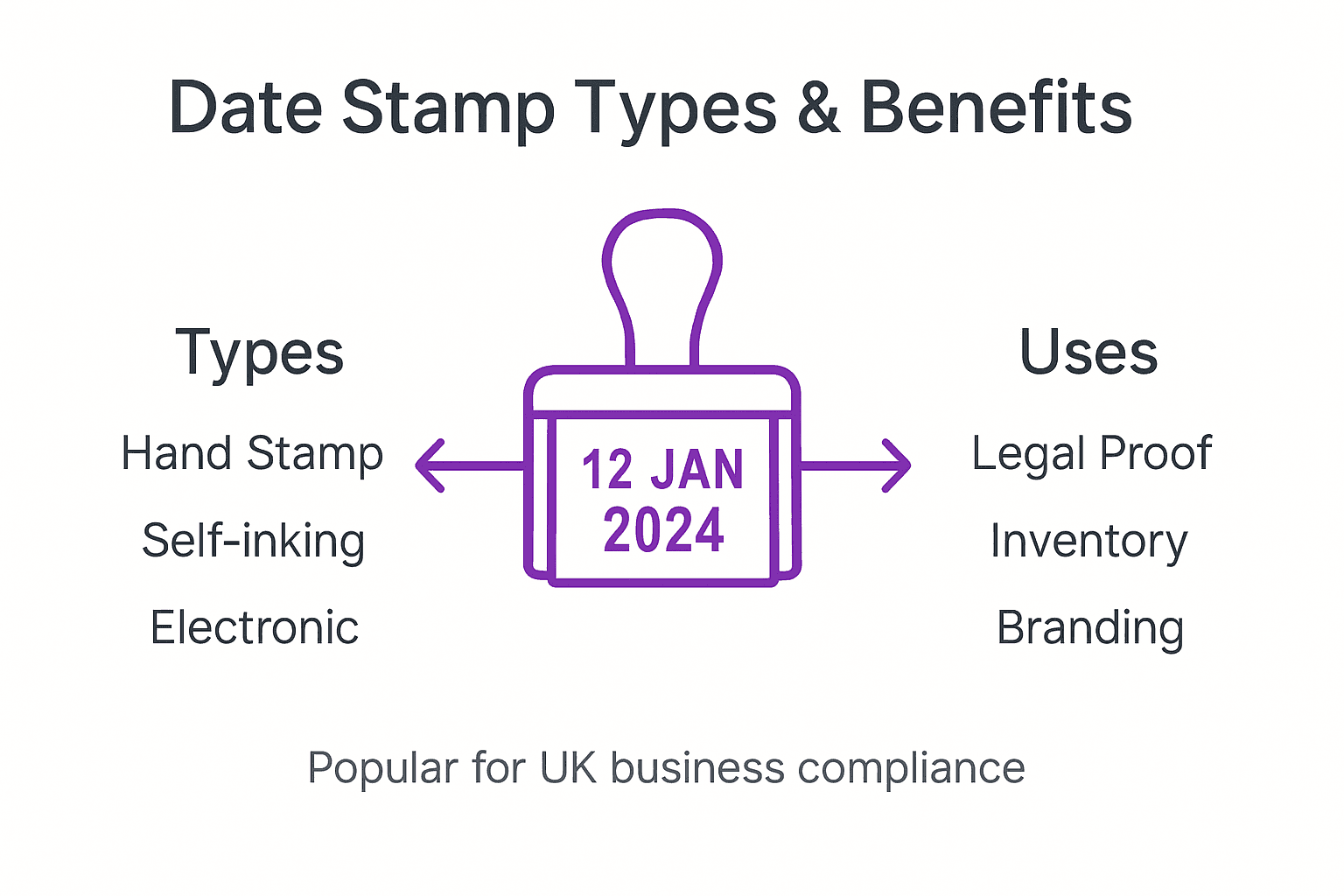 Date Stamp Types & Benefits

Types

Hand Stamp

Self-inking

Electronic

12 JAN
2024

Uses

Legal Proof

Inventory

Branding

Popular for UK business compliance