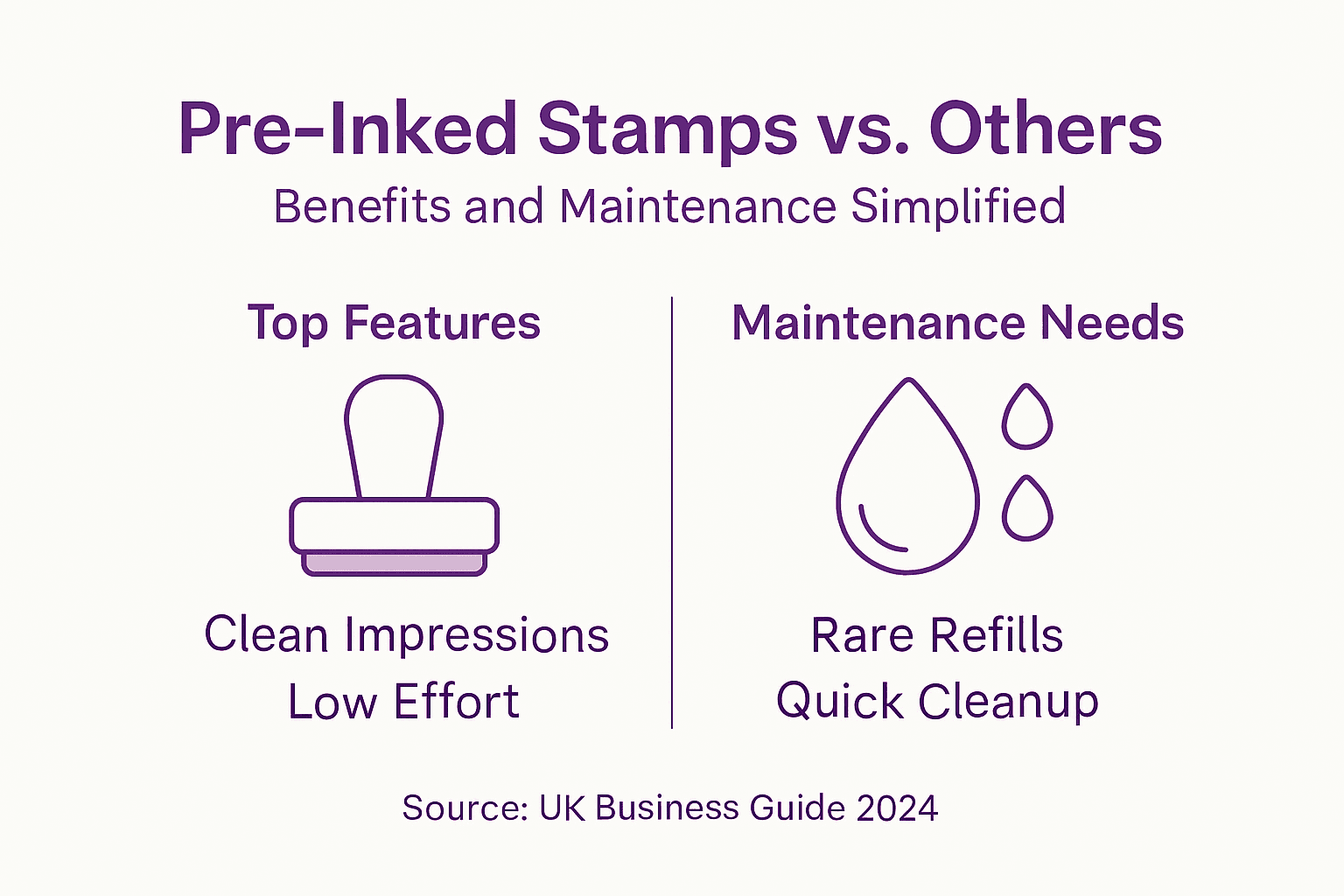 Pre-Inked Stamps vs. Others
Benefits and Maintenance Simplified

Top Features

Clean Impressions
Low Effort

Maintenance Needs

Rare Refills
Quick Cleanup

Source: UK Business Guide 2024