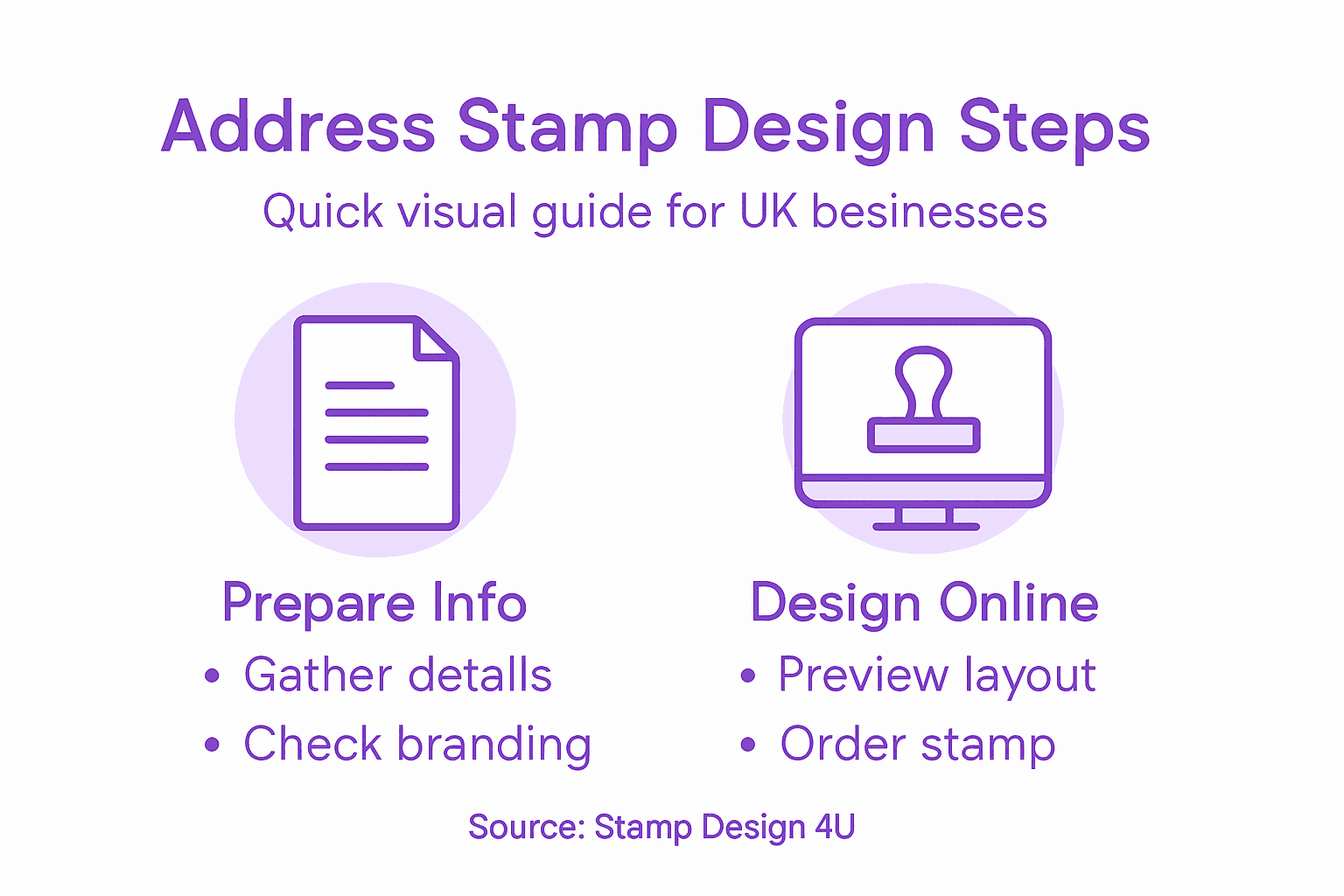 Address Stamp Design Steps

Quick visual guide for UK besinesses

Prepare Info

• Gather detalls
• Check branding

Design Online

• Preview layout
• Order stamp

Source: Stamp Design 4U