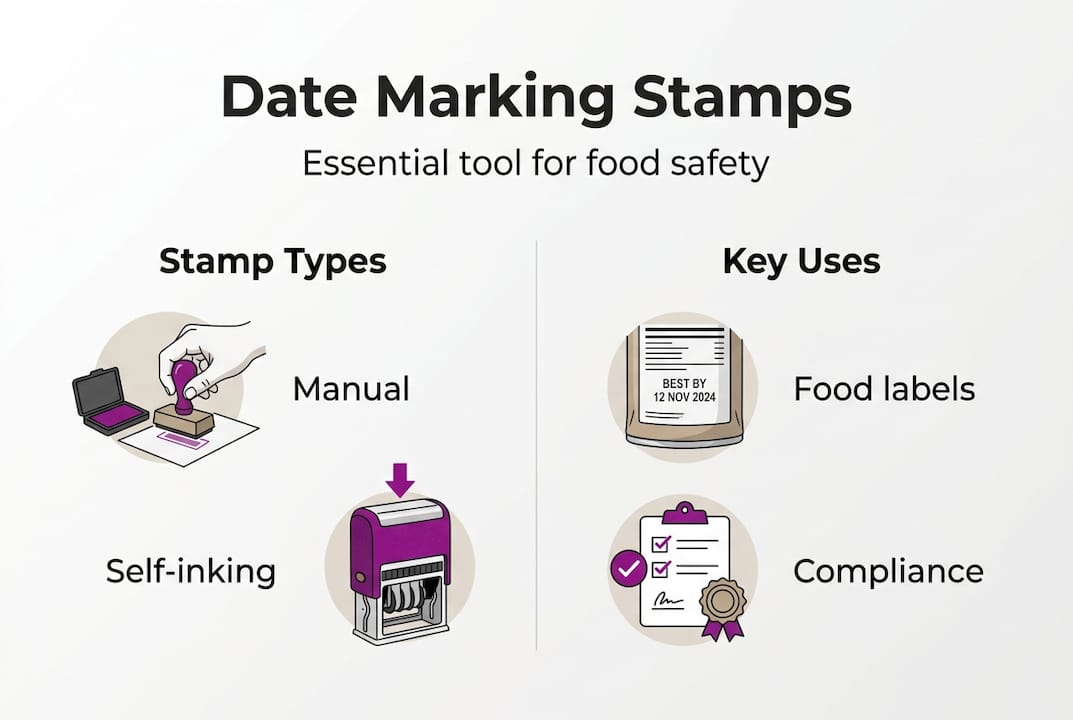 Date Marking Stamps

Essential tool for food safety

Stamp Types

Manual

Self-inking

Key Uses

BEST BY
12 NOV 2024

Food labels

Compliance