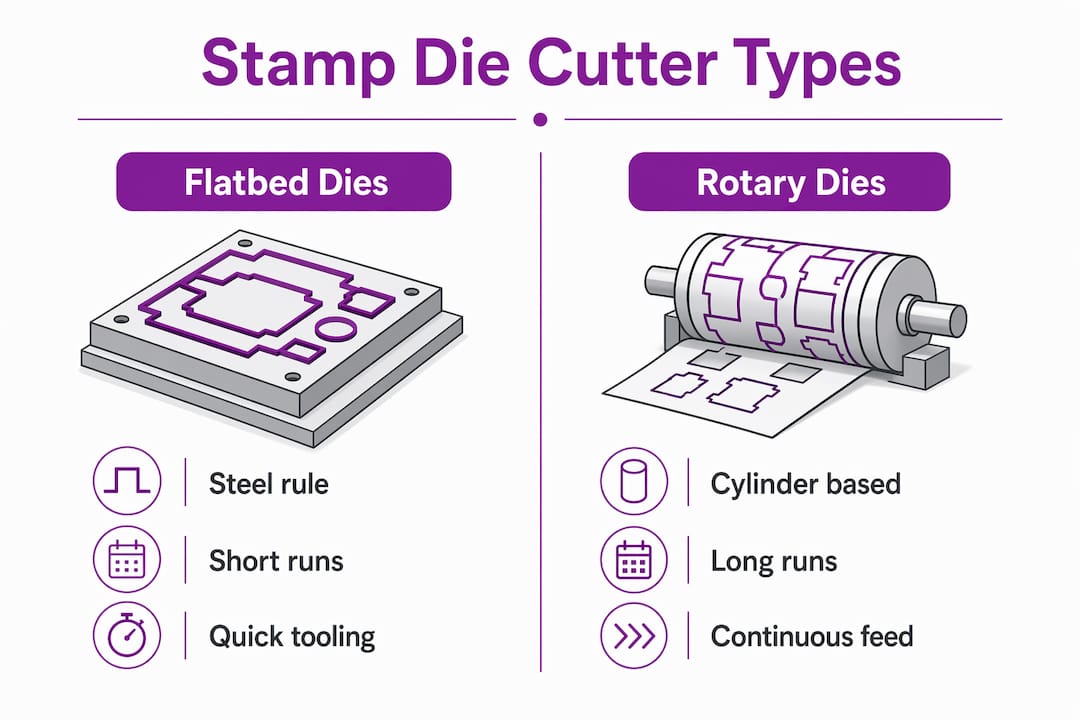 Stamp Die Cutter Types

Flatbed Dies

Steel rule

Short runs

Quick tooling

Rotary Dies

Cylinder based

Long runs

Continuous feed