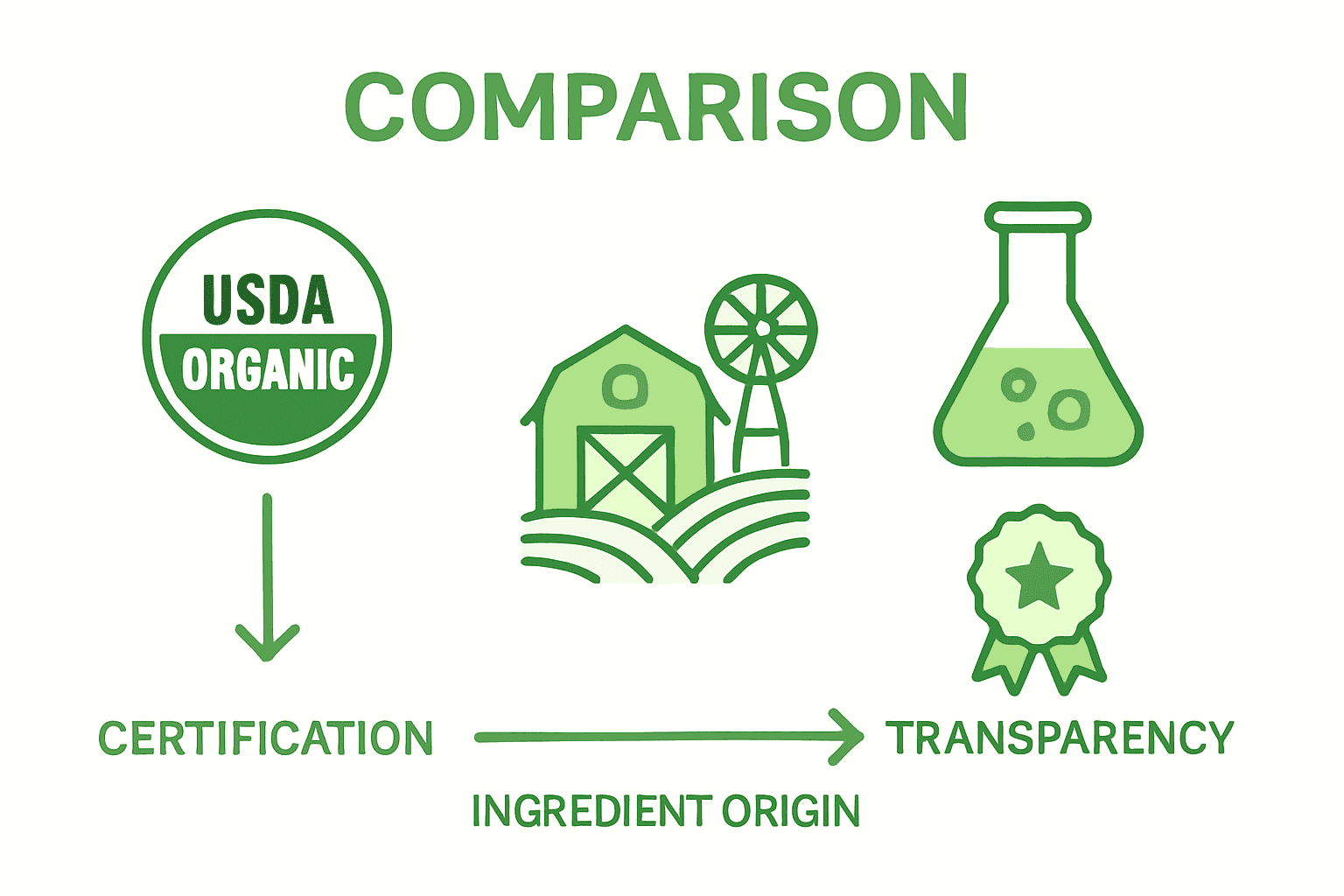 COMPARISON

USDA
ORGANIC

CERTIFICATION

TRANSPARENCY

INGREDIENT ORIGIN