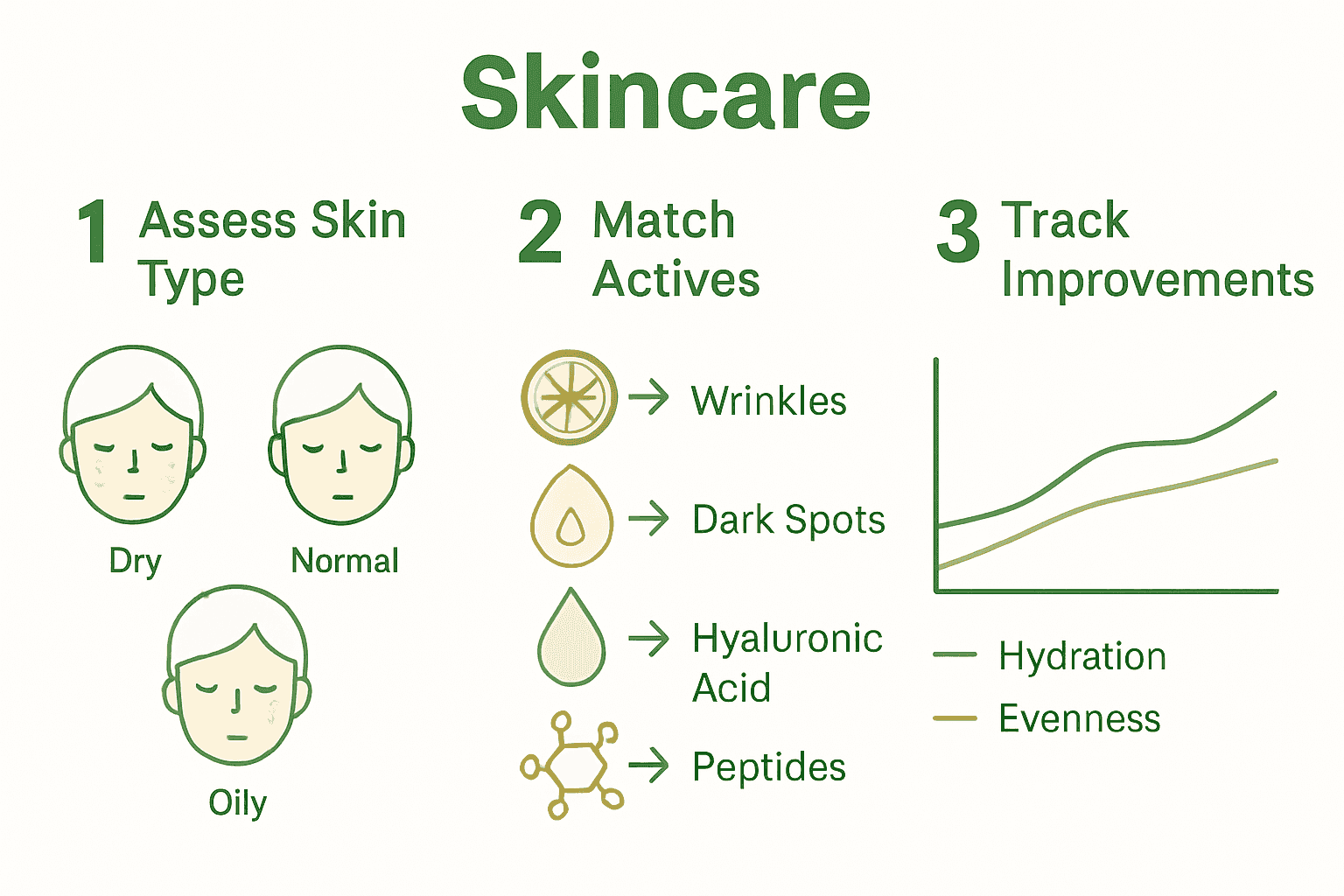 Skincare

1 Assess Skin Type

Dry
Normal
Oily

2 Match Actives

→ Wrinkles
→ Dark Spots
→ Hyaluronic Acid
→ Peptides

3 Track Improvements

Hydration
Evenness