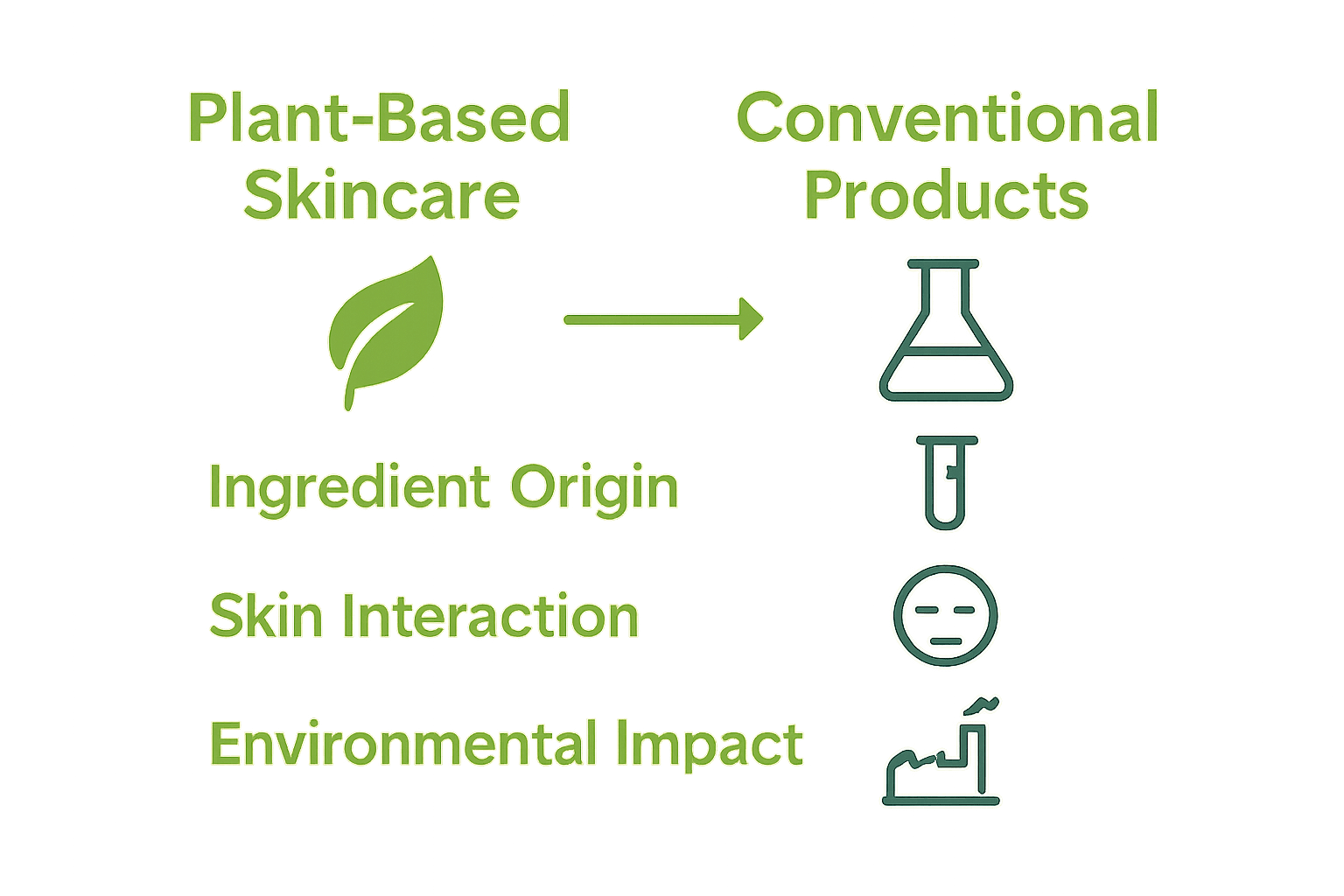 Plant-Based Skincare

Conventional Products

Ingredient Origin

Skin Interaction

Environmental Impact