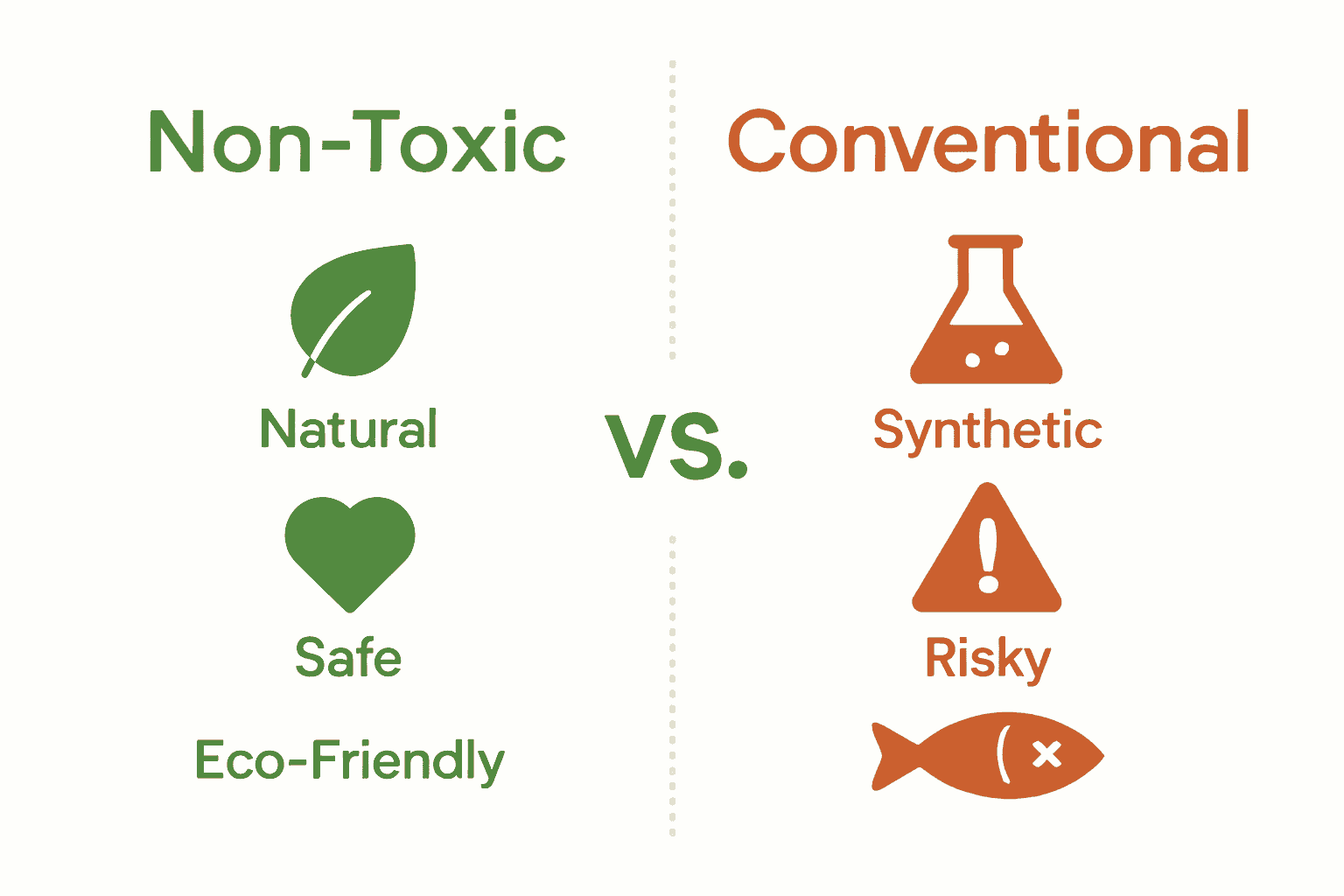 Non-Toxic

Natural

Safe

Eco-Friendly

VS.

Conventional

Synthetic

Risky