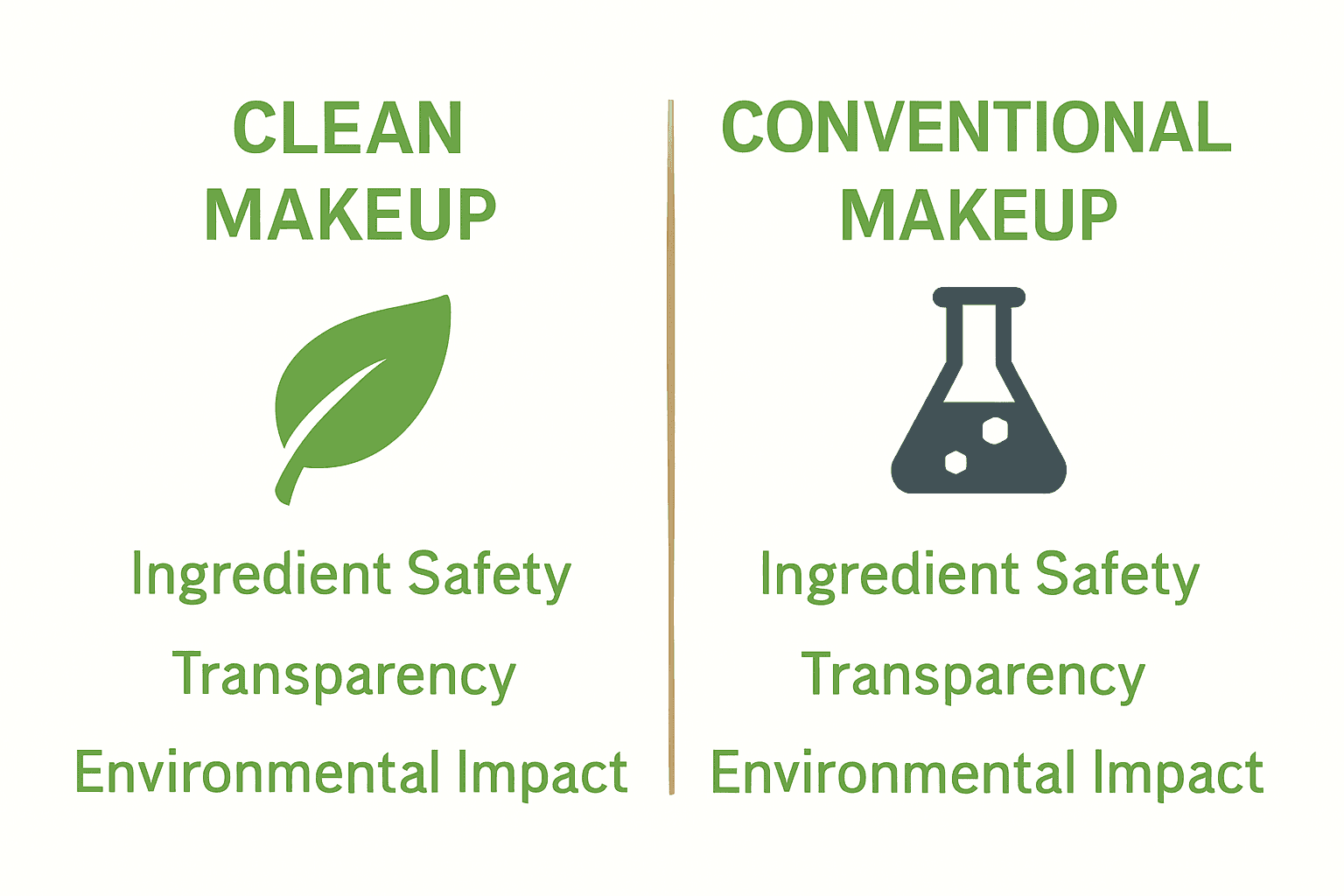 CLEAN MAKEUP

Ingredient Safety

Transparency

Environmental Impact

CONVENTIONAL MAKEUP

Ingredient Safety

Transparency

Environmental Impact