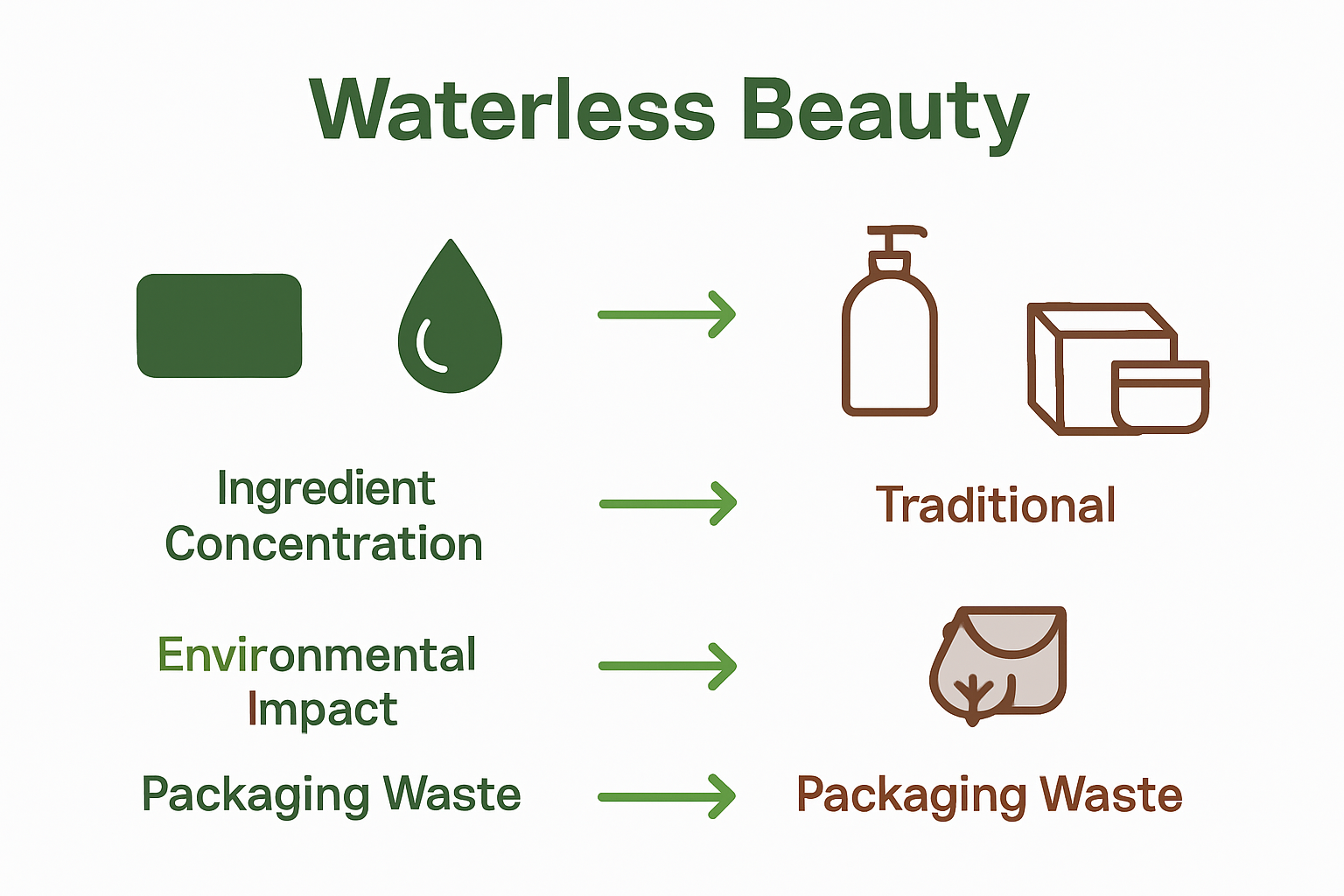 Waterless Beauty

Ingredient Concentration

Traditional

Environmental Impact

Packaging Waste

Packaging Waste