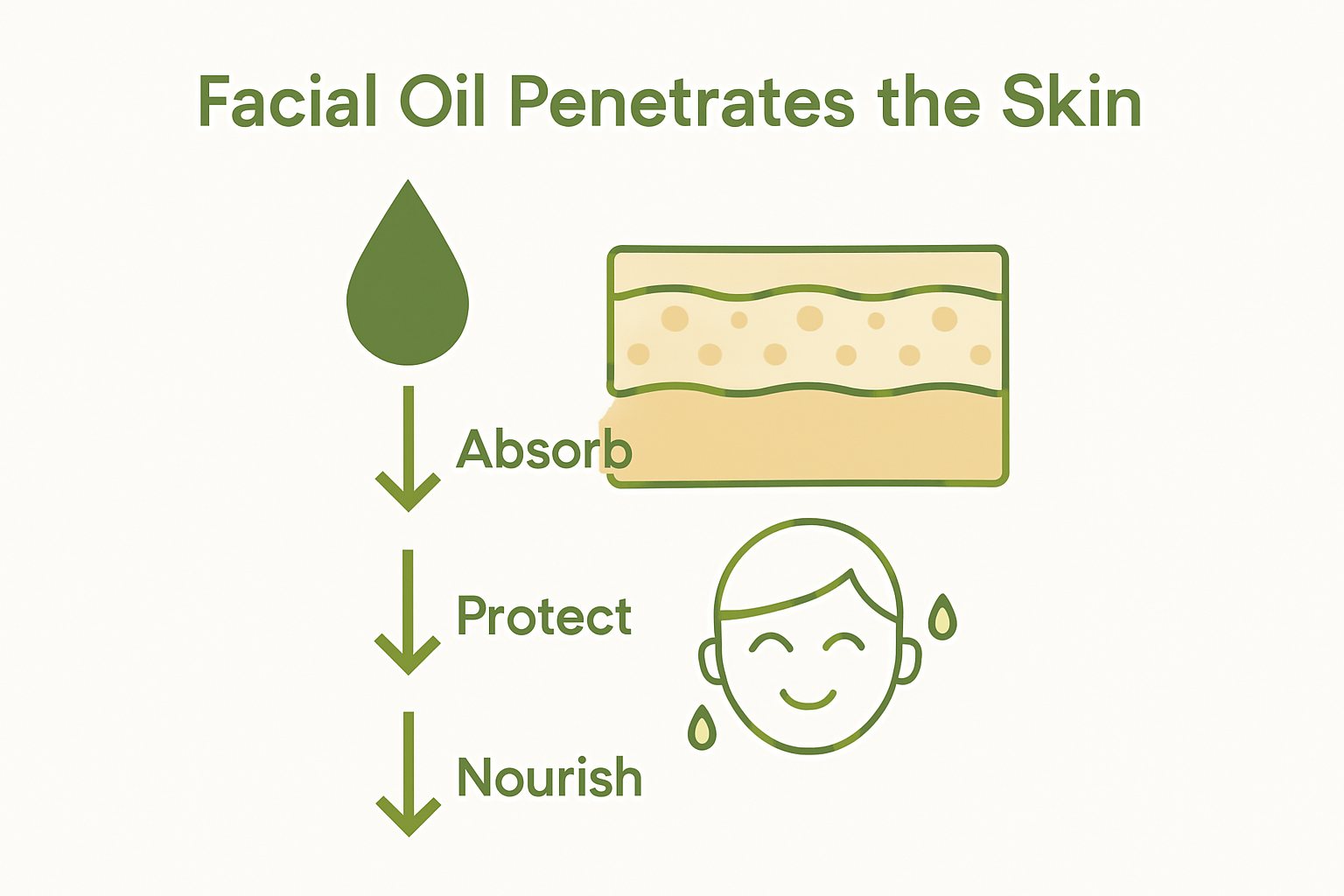 Facial Oil Penetrates the Skin

Absorb

Protect

Nourish