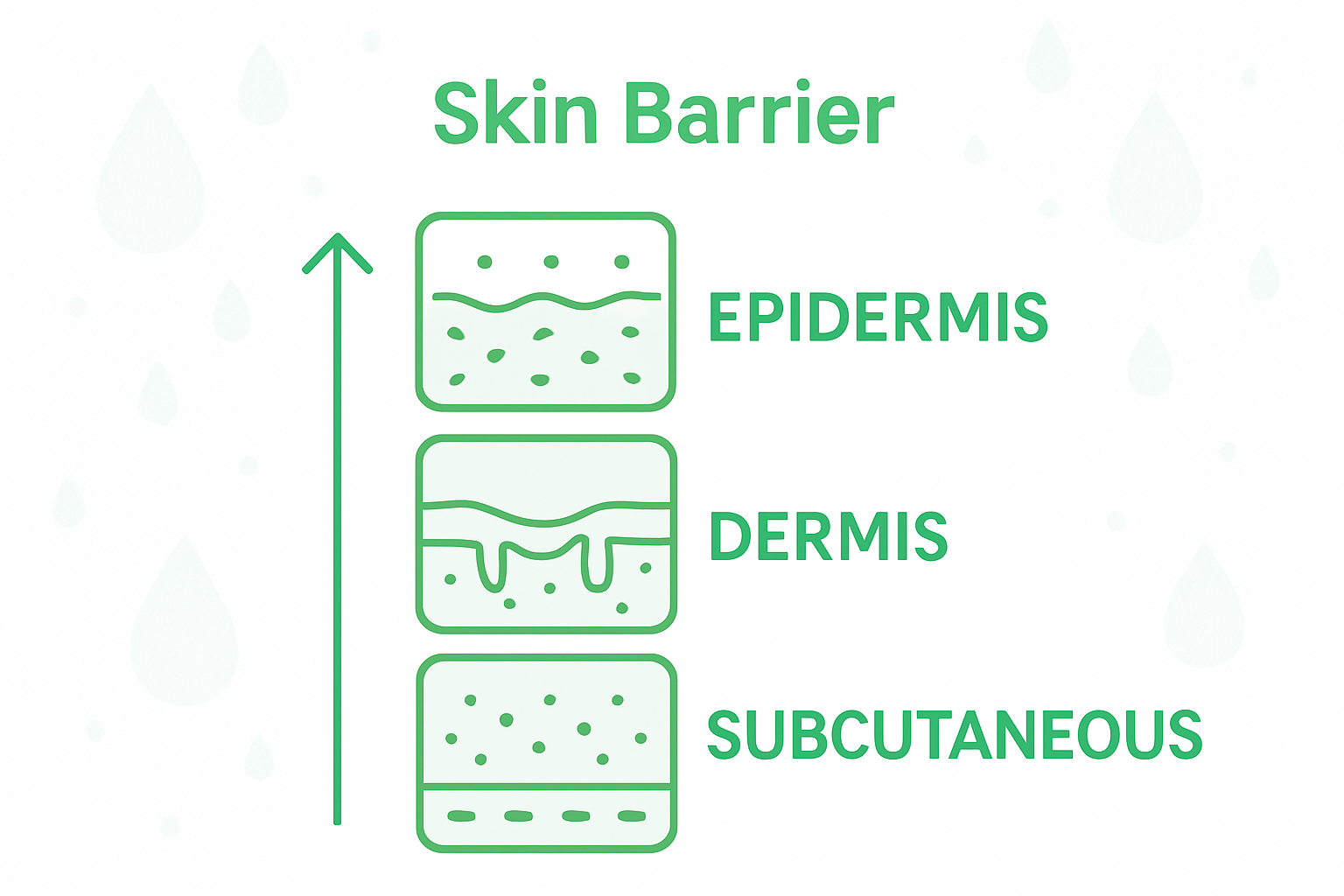 Skin Barrier

EPIDERMIS

DERMIS

SUBCUTANEOUS