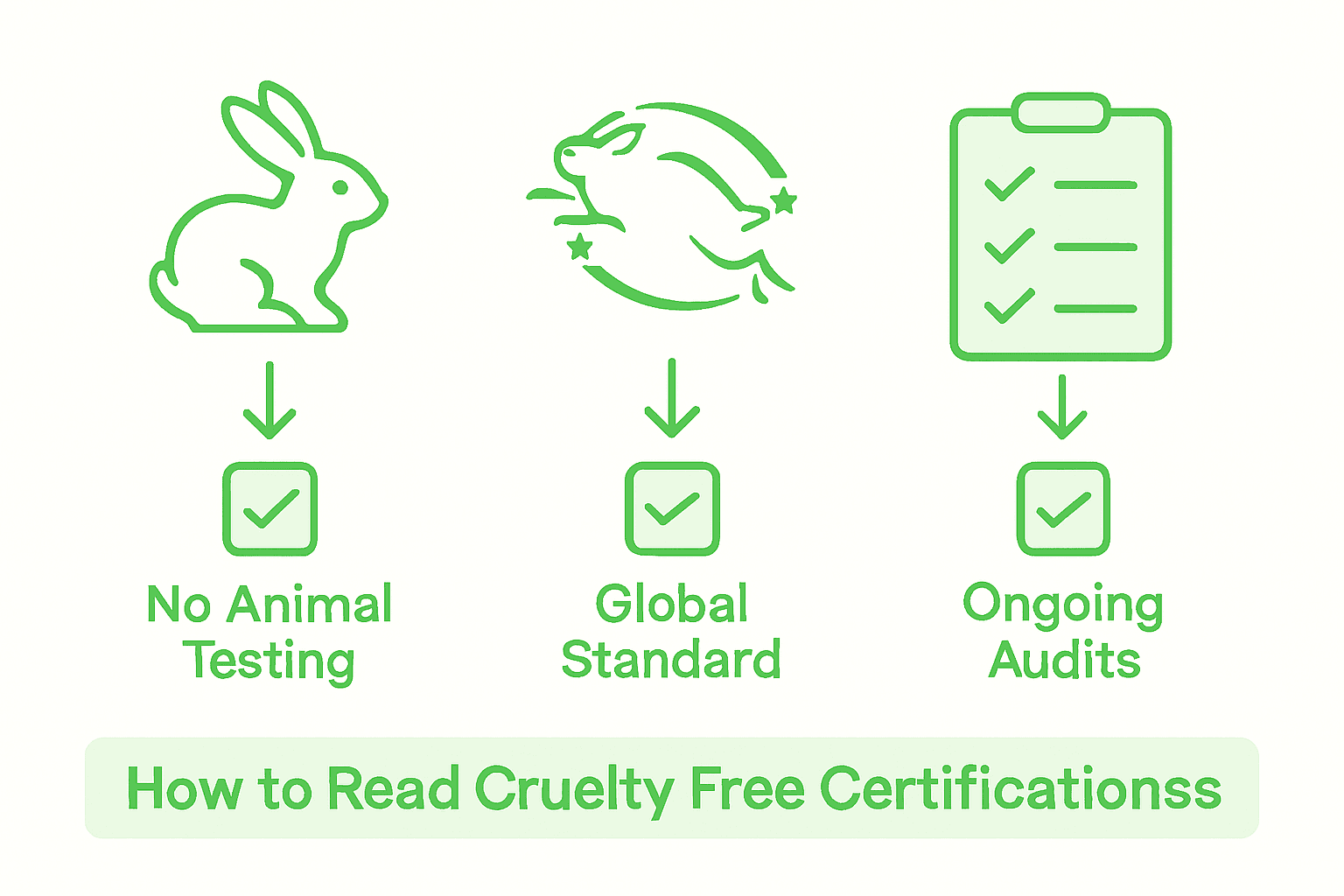 No Animal Testing

Global Standard

Ongoing Audits

How to Read Cruelty Free Certificationss