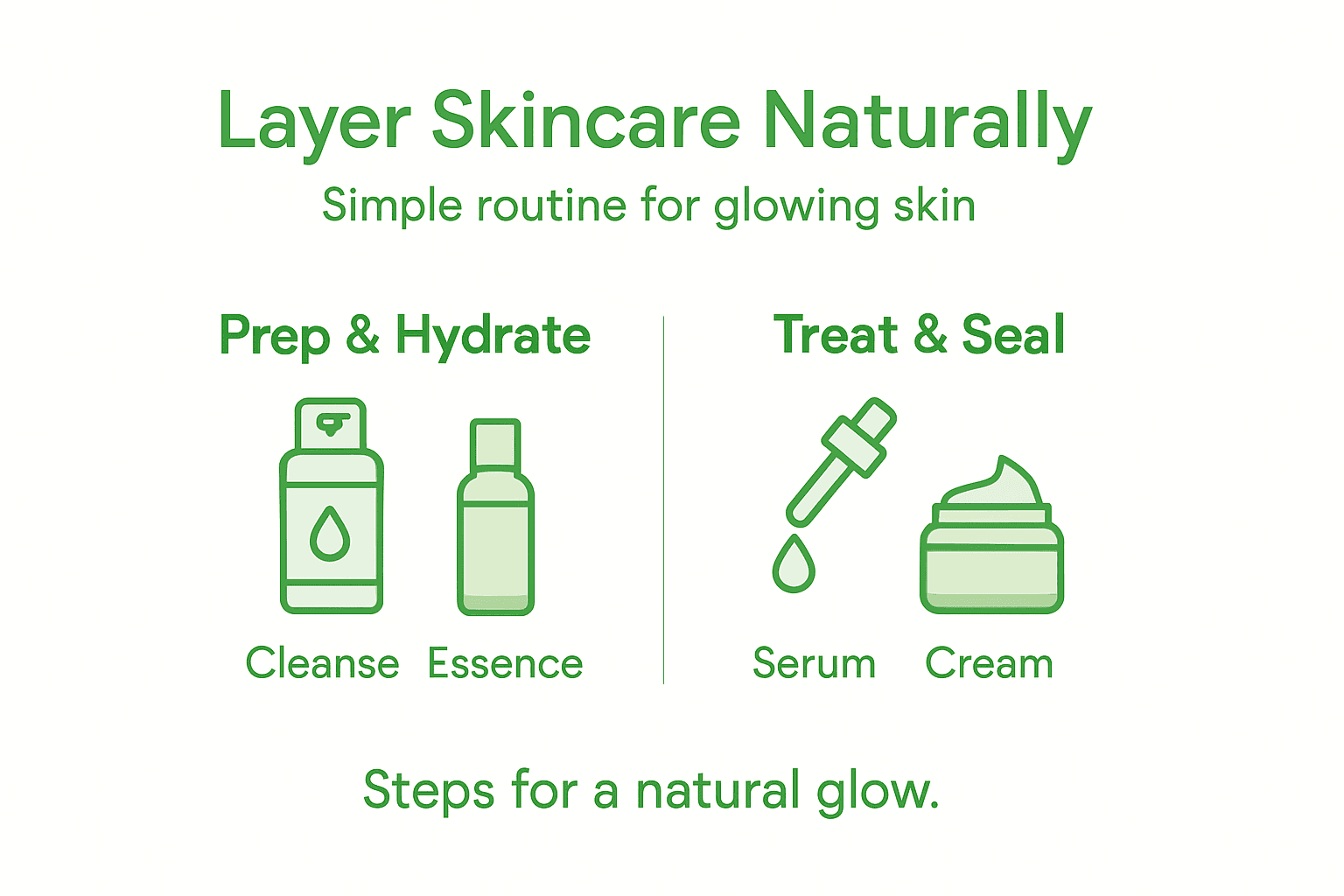 Layer Skincare Naturally
Simple routine for glowing skin

Prep & Hydrate

Cleanse Essence

Treat & Seal

Serum Cream

Steps for a natural glow.