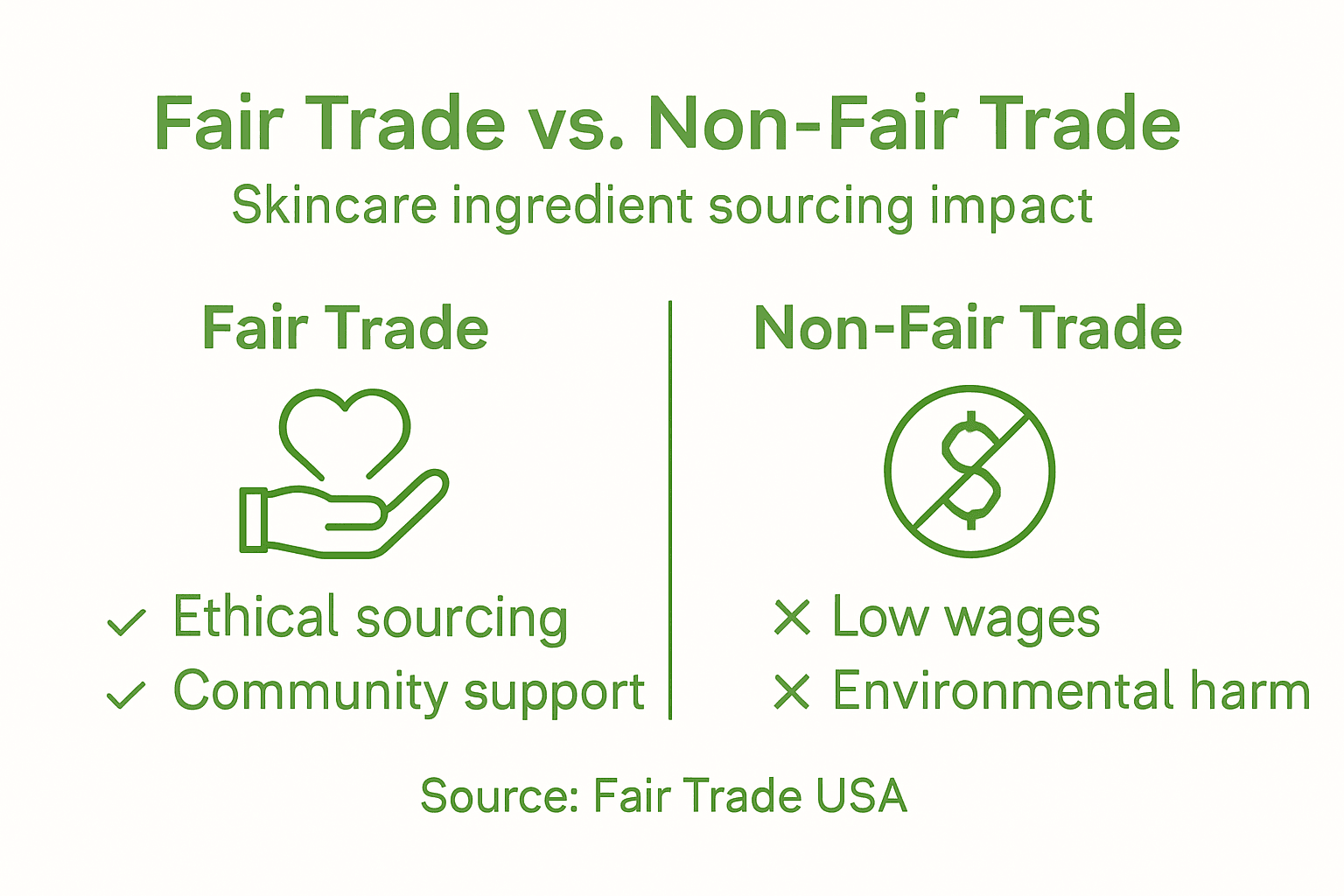 Fair Trade vs. Non-Fair Trade
Skincare ingredient sourcing impact

Fair Trade

✓ Ethical sourcing
✓ Community support

Non-Fair Trade

✕ Low wages
✕ Environmental harm

Source: Fair Trade USA