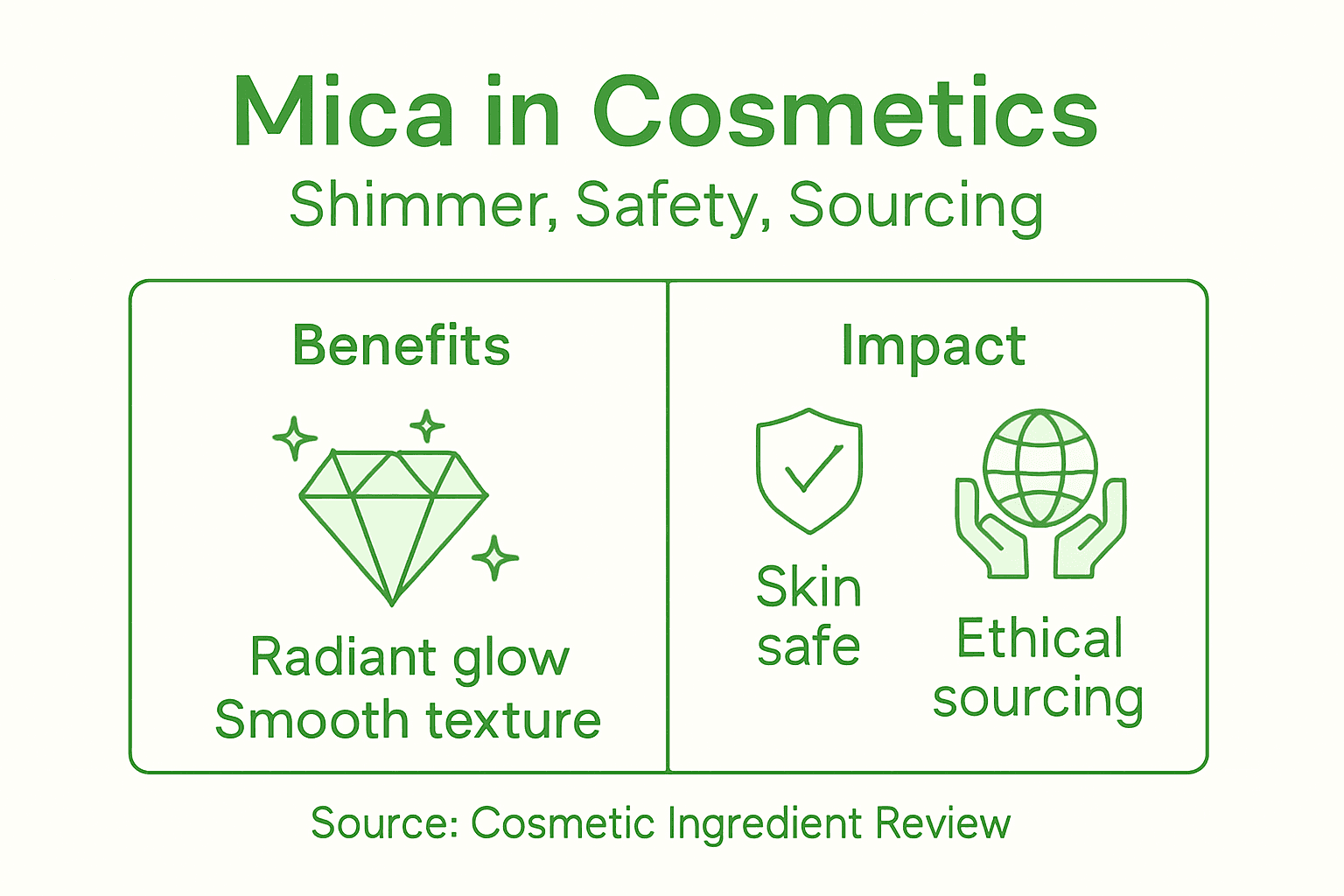 Mica in Cosmetics
Shimmer, Safety, Sourcing

Benefits

Radiant glow
Smooth texture

Impact

Skin safe

Ethical sourcing

Source: Cosmetic Ingredient Review