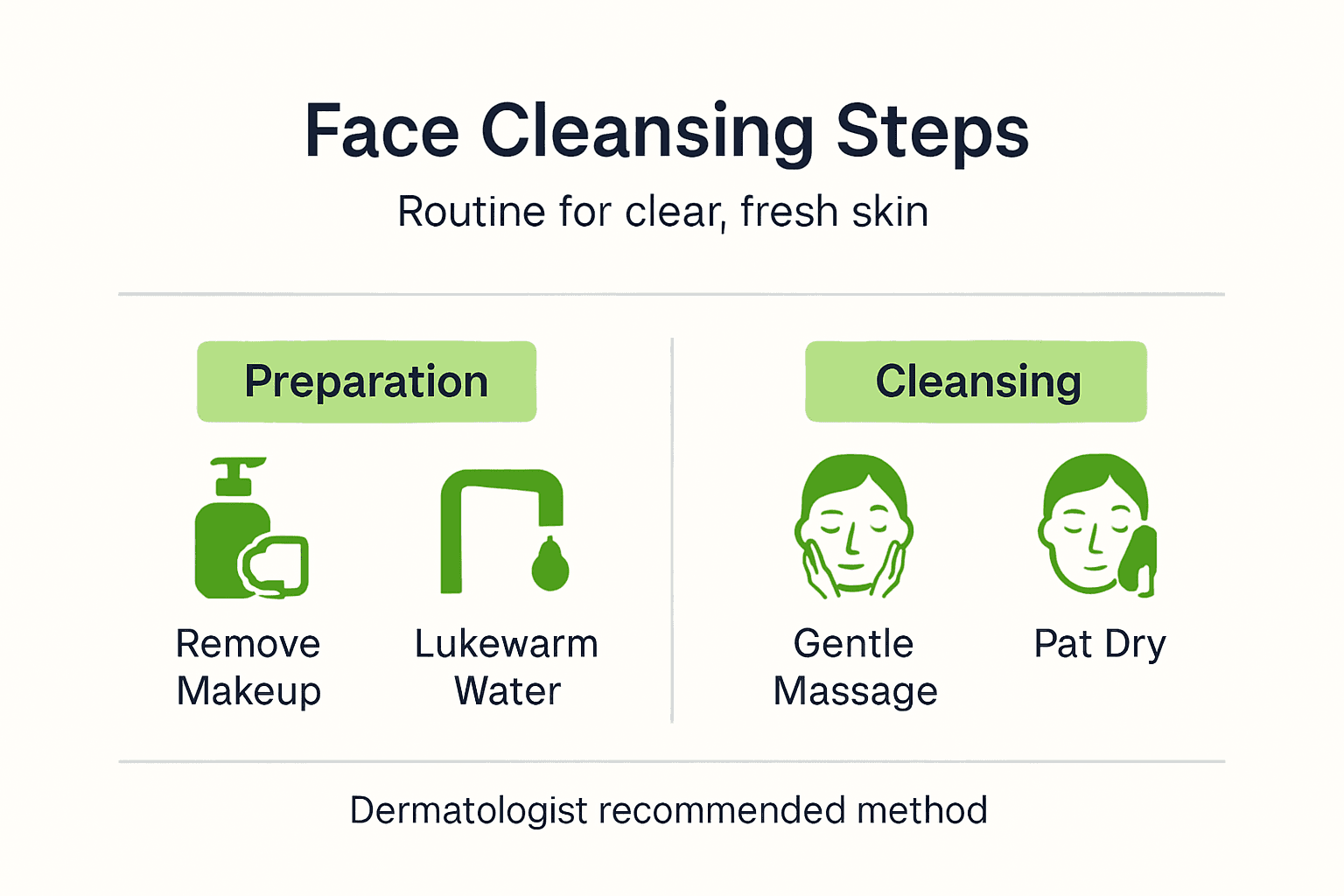 Face Cleansing Steps

Routine for clear, fresh skin

Preparation

Remove Makeup

Lukewarm Water

Cleansing

Gentle Massage

Pat Dry

Dermatologist recommended method