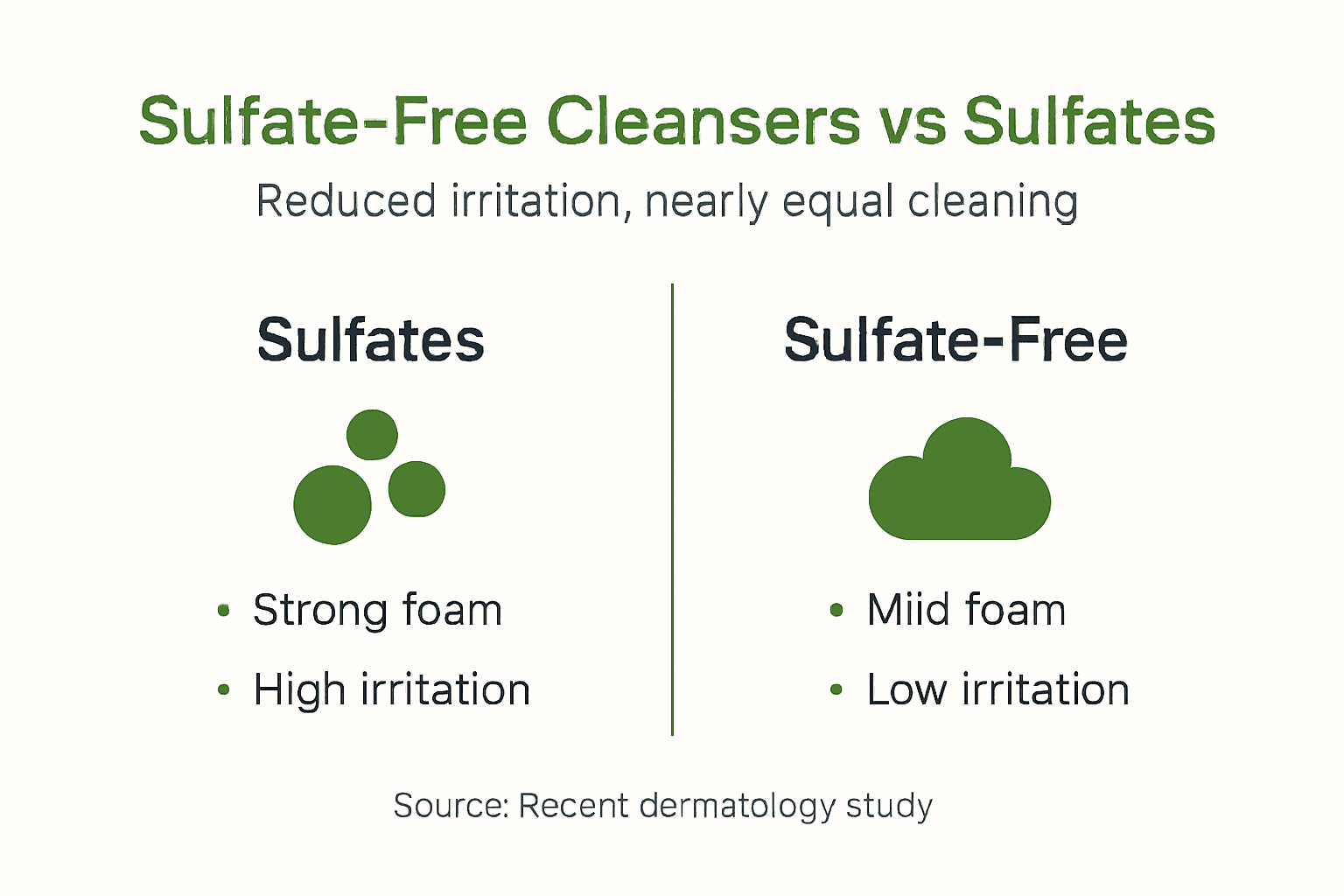 Sulfate-Free Cleansers vs Sulfates

Reduced irritation, nearly equal cleaning

Sulfates

• Strong foam
• High irritation

Sulfate-Free

• Miid foam
• Low irritation

Source: Recent dermatology study