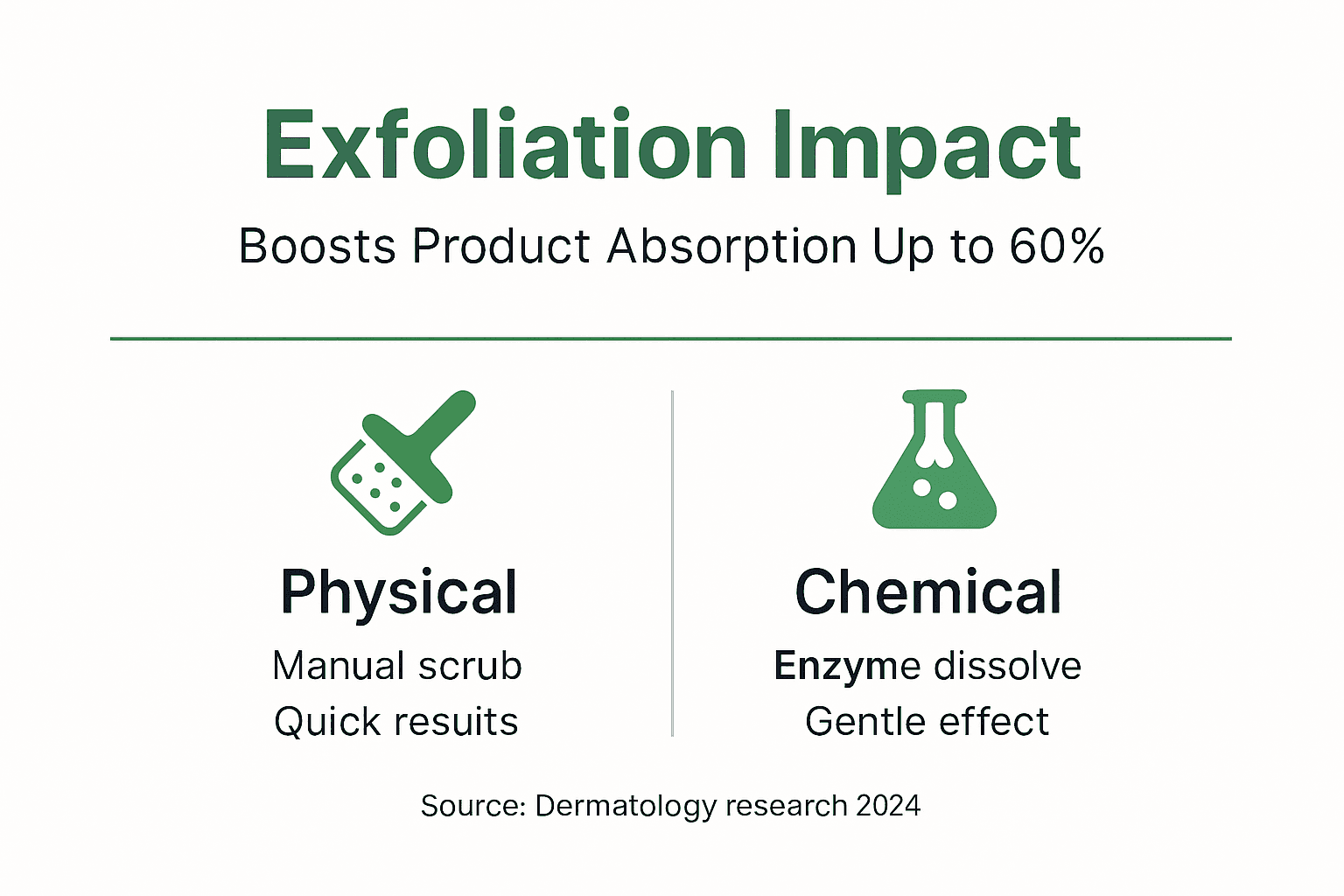 Exfoliation Impact

Boosts Product Absorption Up to 60%

Physical

Manual scrub
Quick resuits

Chemical

Enzyme dissolve
Gentle effect

Source: Dermatology research 2024