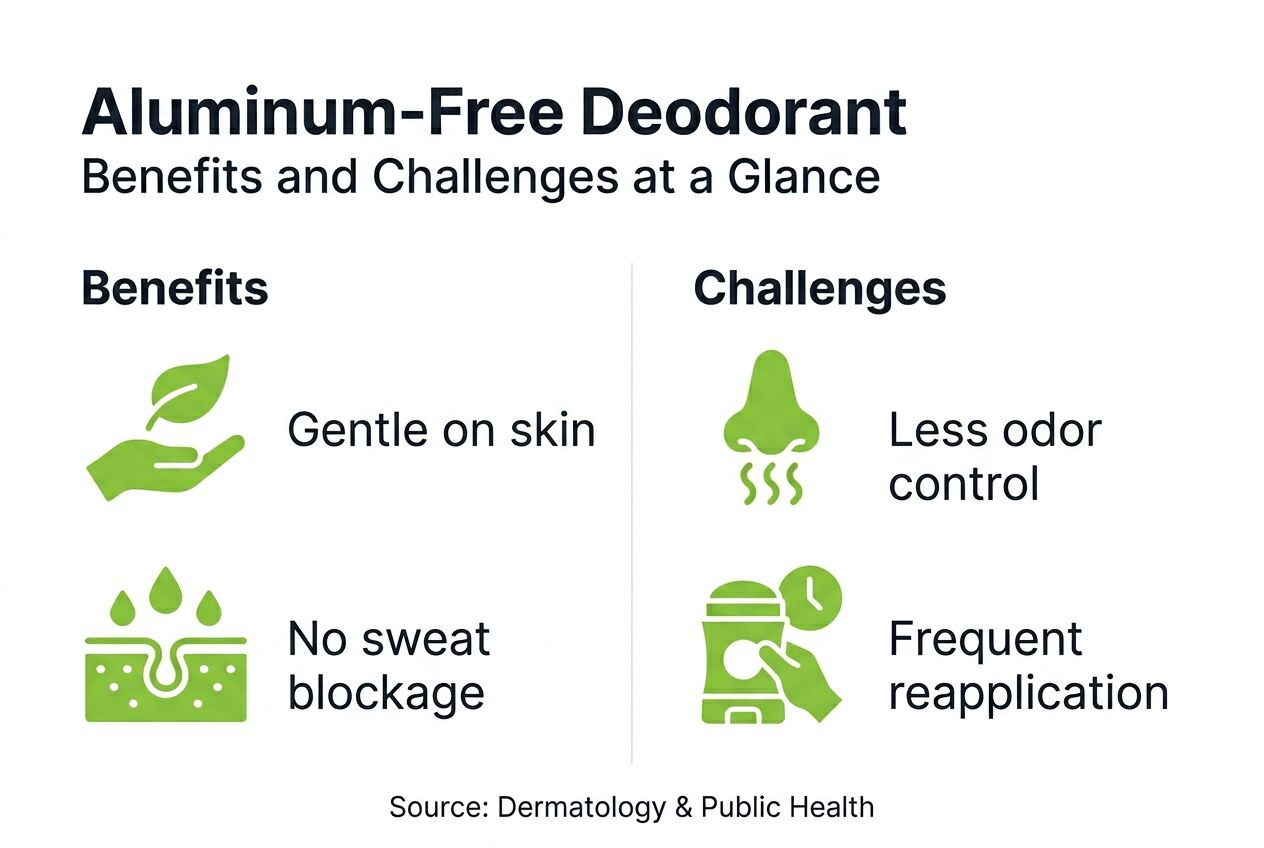 Aluminum-Free Deodorant
Benefits and Challenges at a Glance

Benefits

Gentle on skin

No sweat blockage

Challenges

Less odor control

Frequent reapplication

Source: Dermatology & Public Health