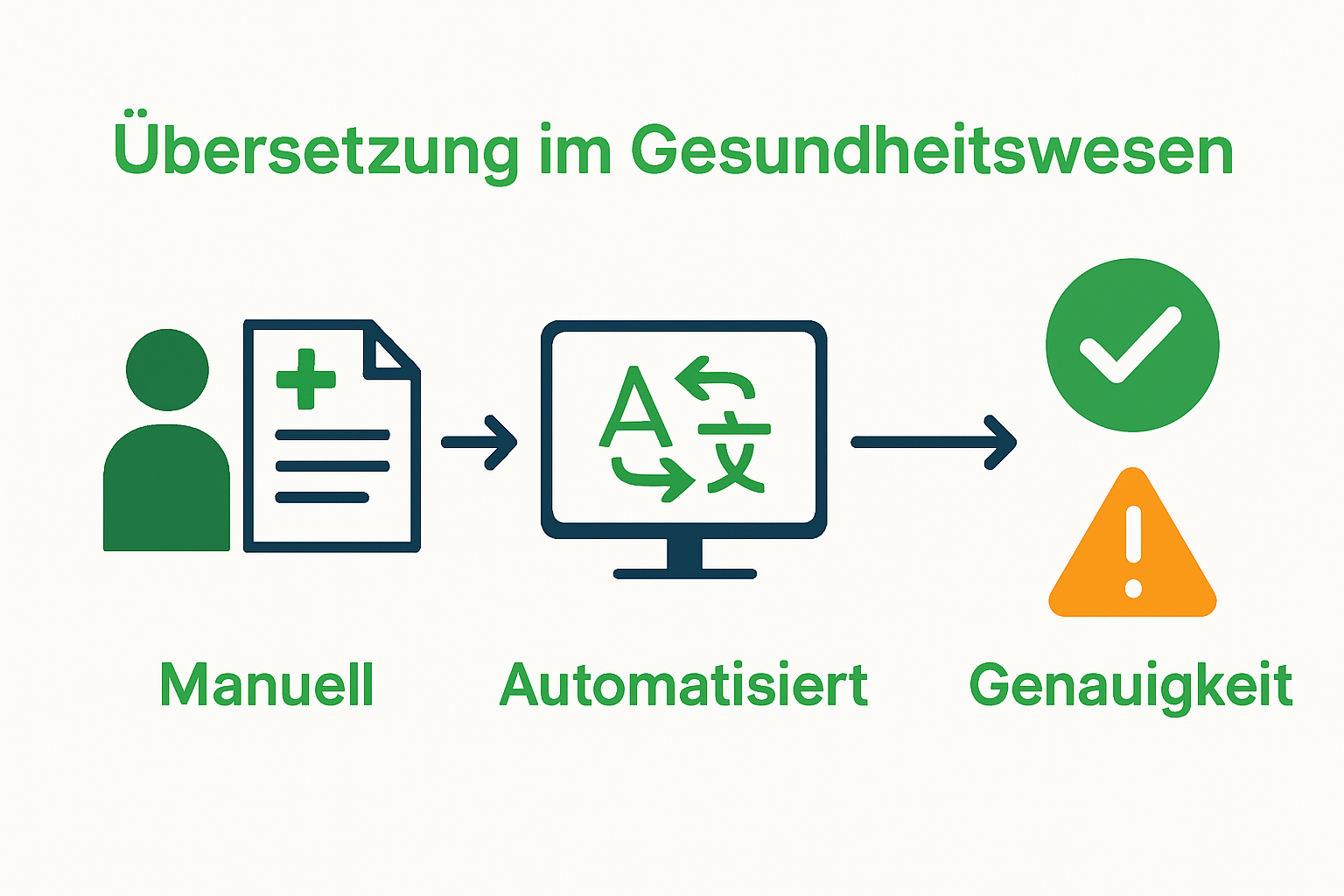 Übersetzung im Gesundheitswesen

A 文

Manuell Automatisiert Genauigkeit