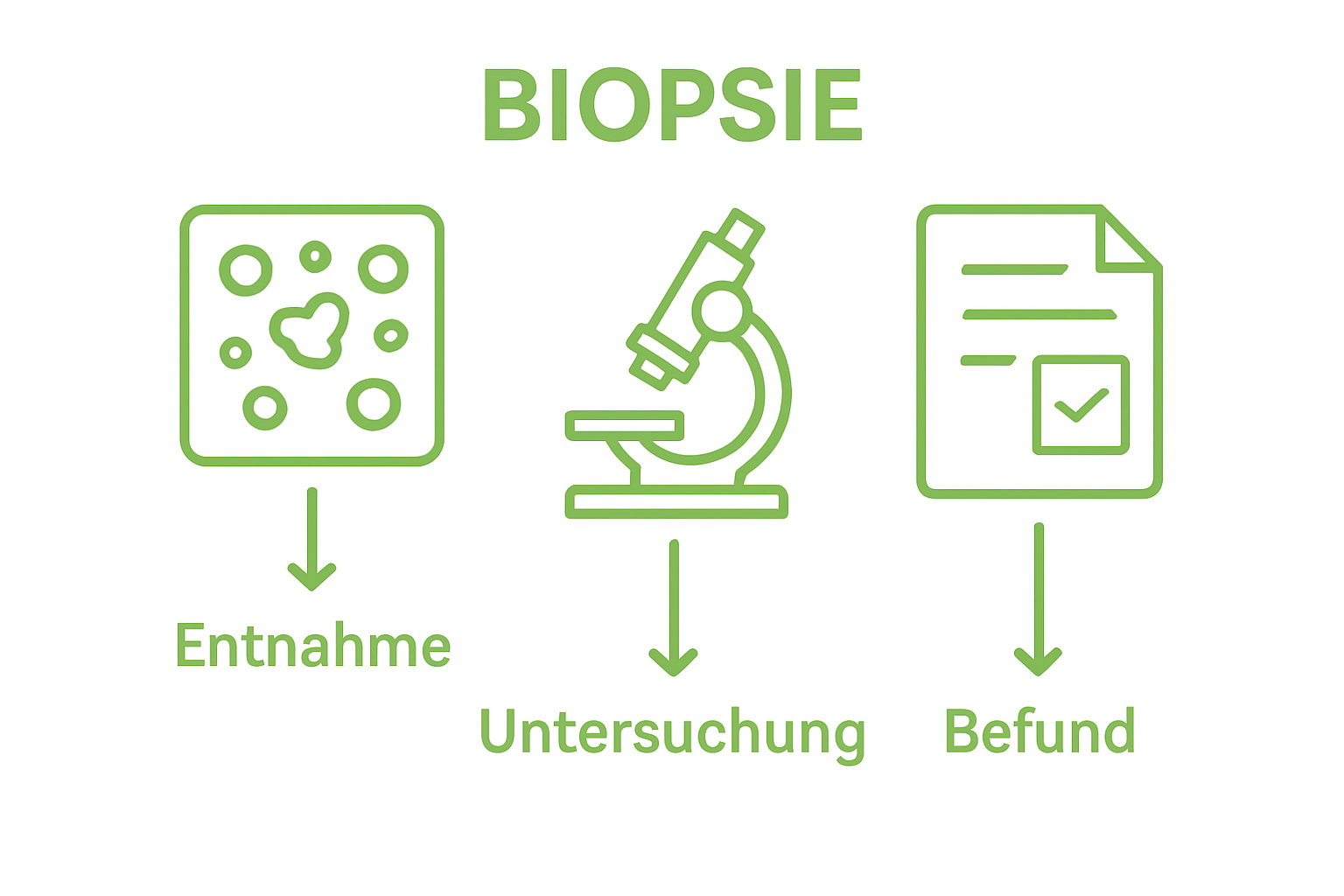 BIOPSIE

Entnahme

Untersuchung

Befund