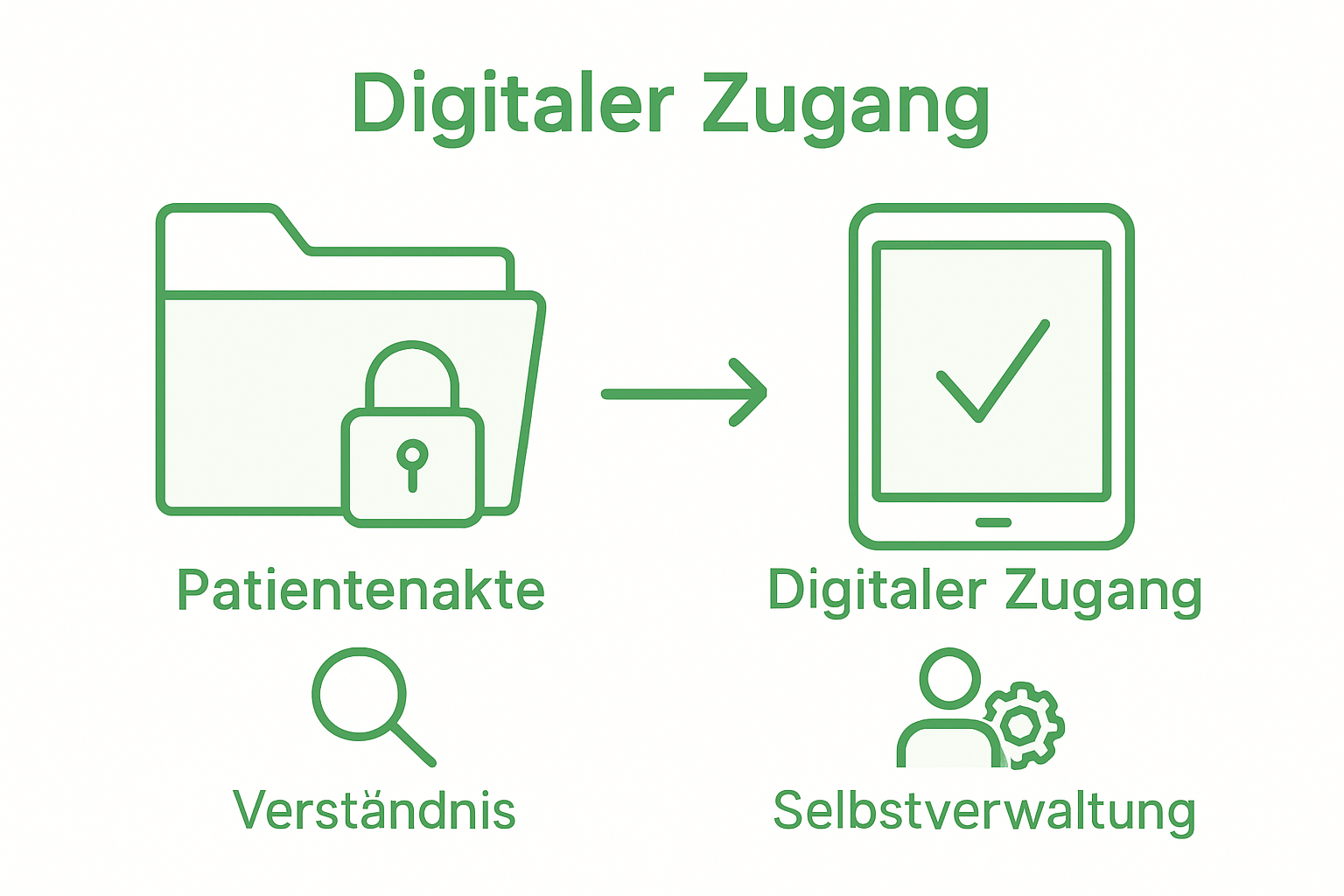 Digitaler Zugang

Patientenakte

Digitaler Zugang

Verständnis

Selbstverwaltung