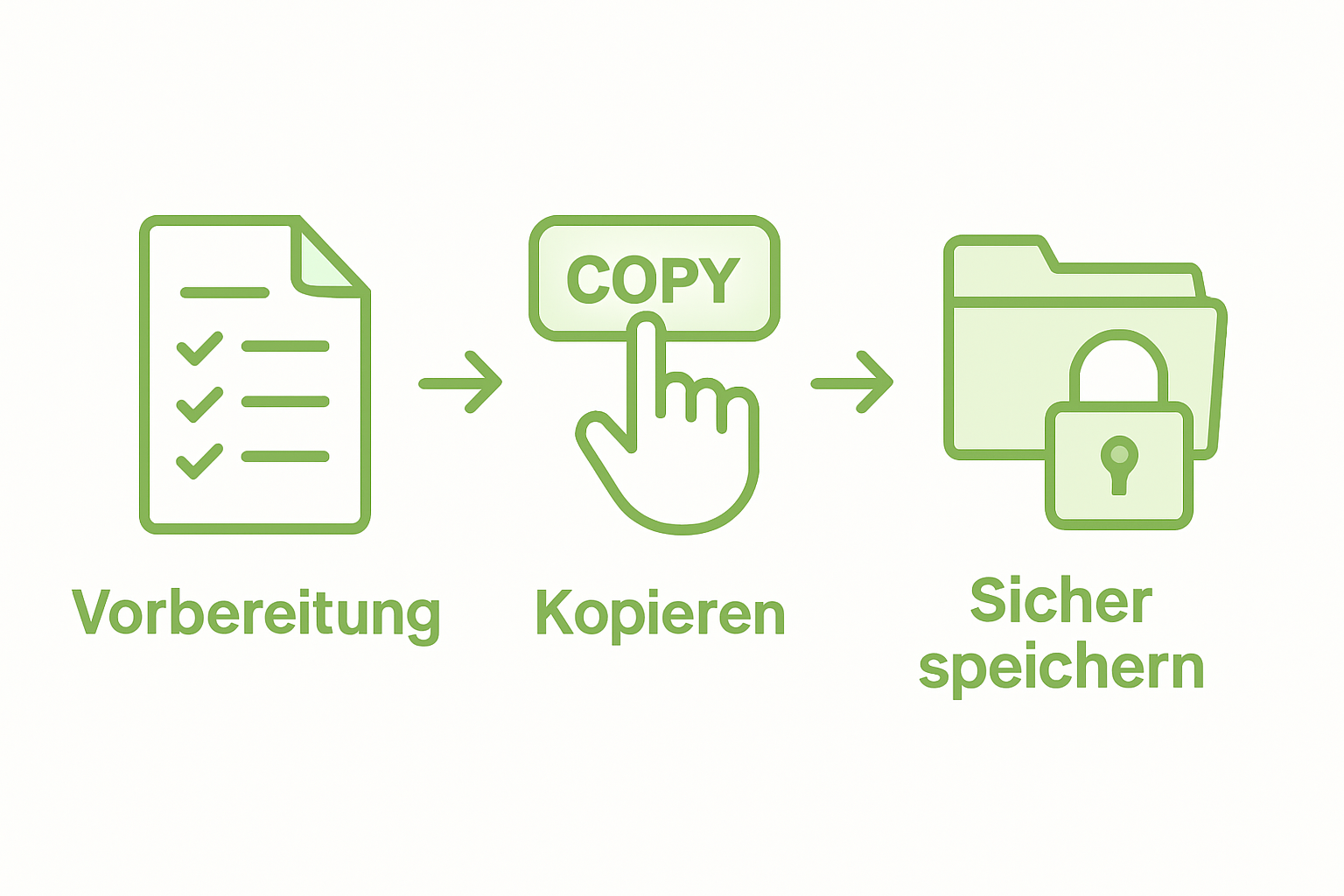 COPY

Vorbereitung

Kopieren

Sicher speichern