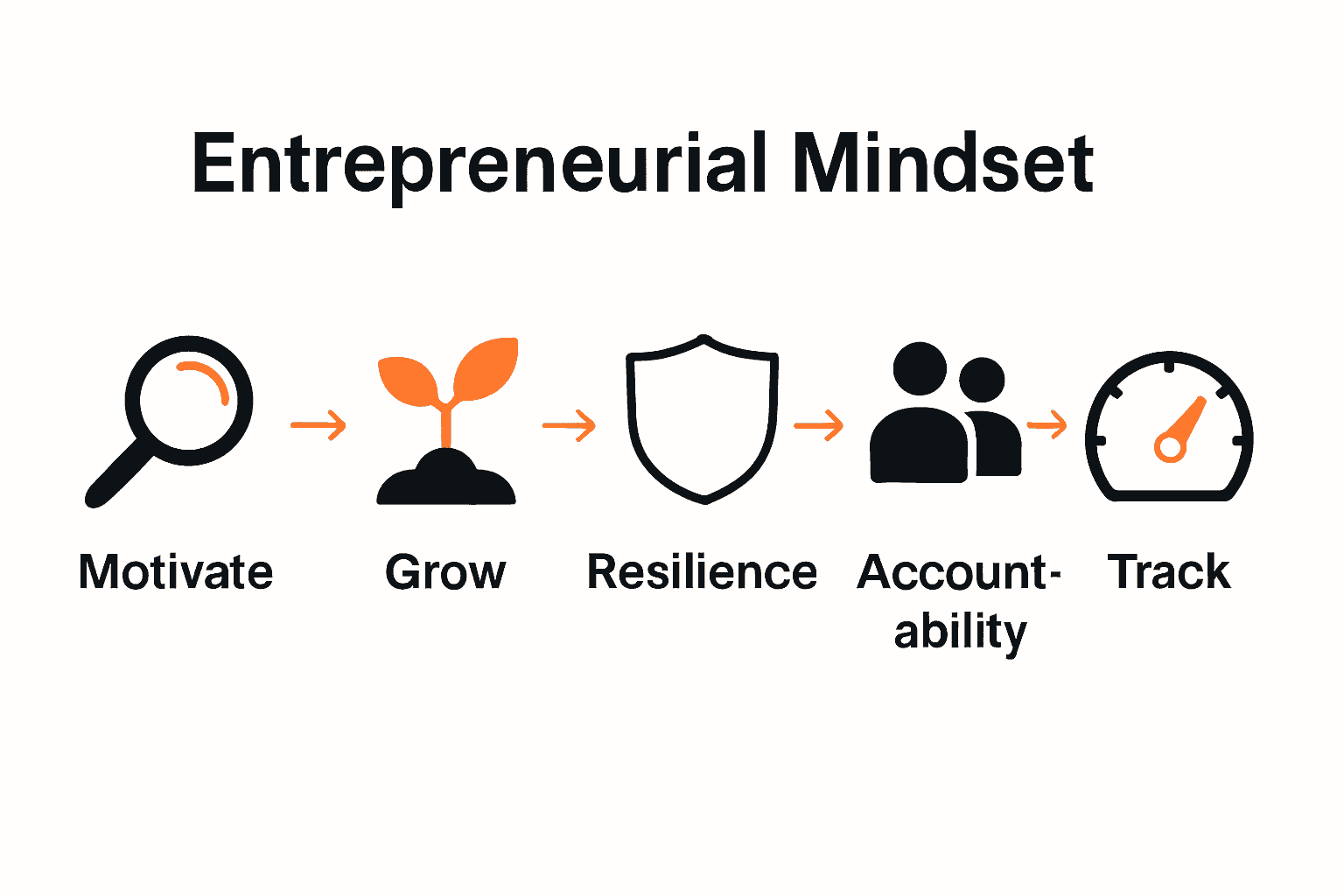 Entrepreneurial Mindset

Motivate

Grow

Resilience

Accountability

Track