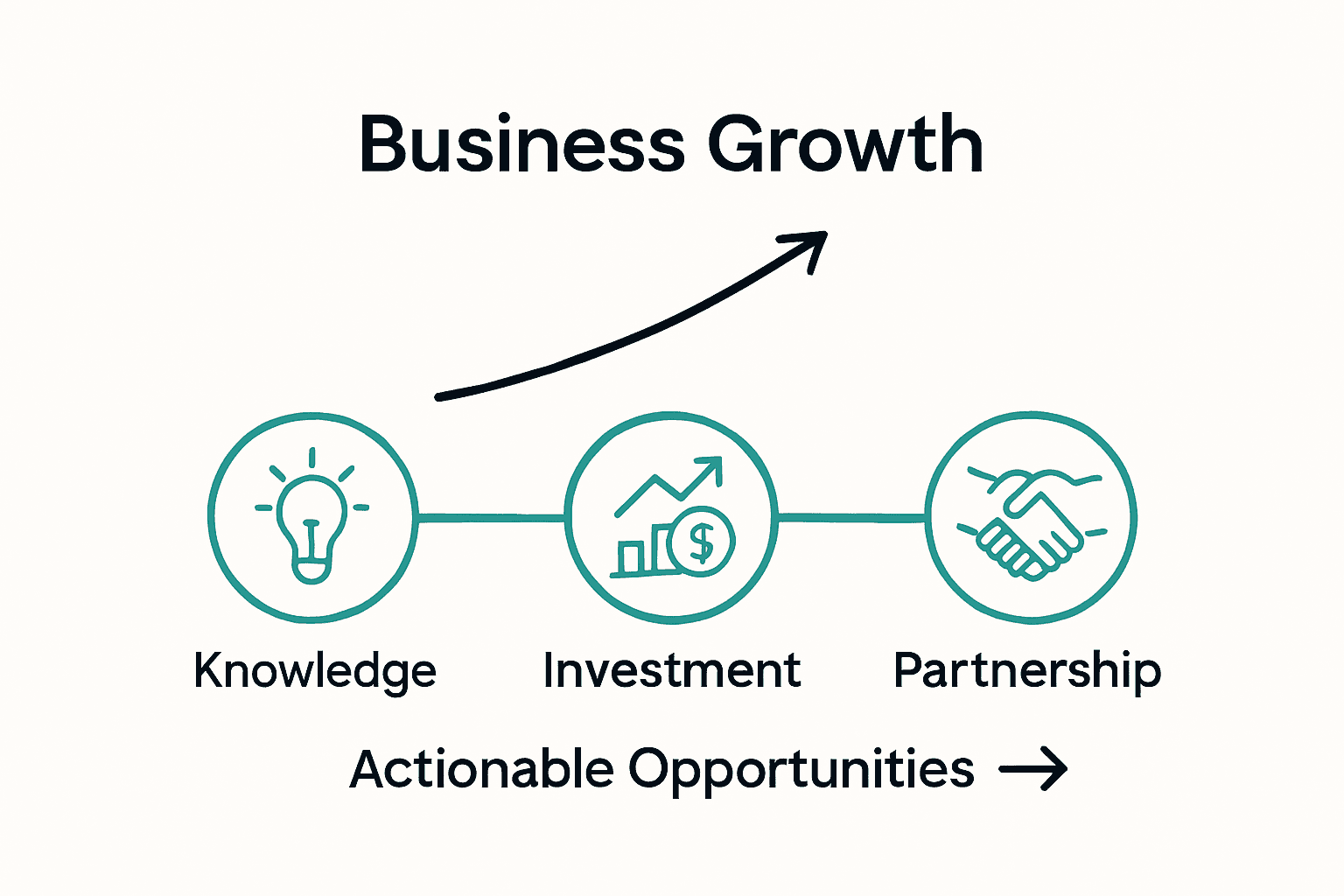 Business Growth

$

Knowledge

Investment

Partnership

Actionable Opportunities →