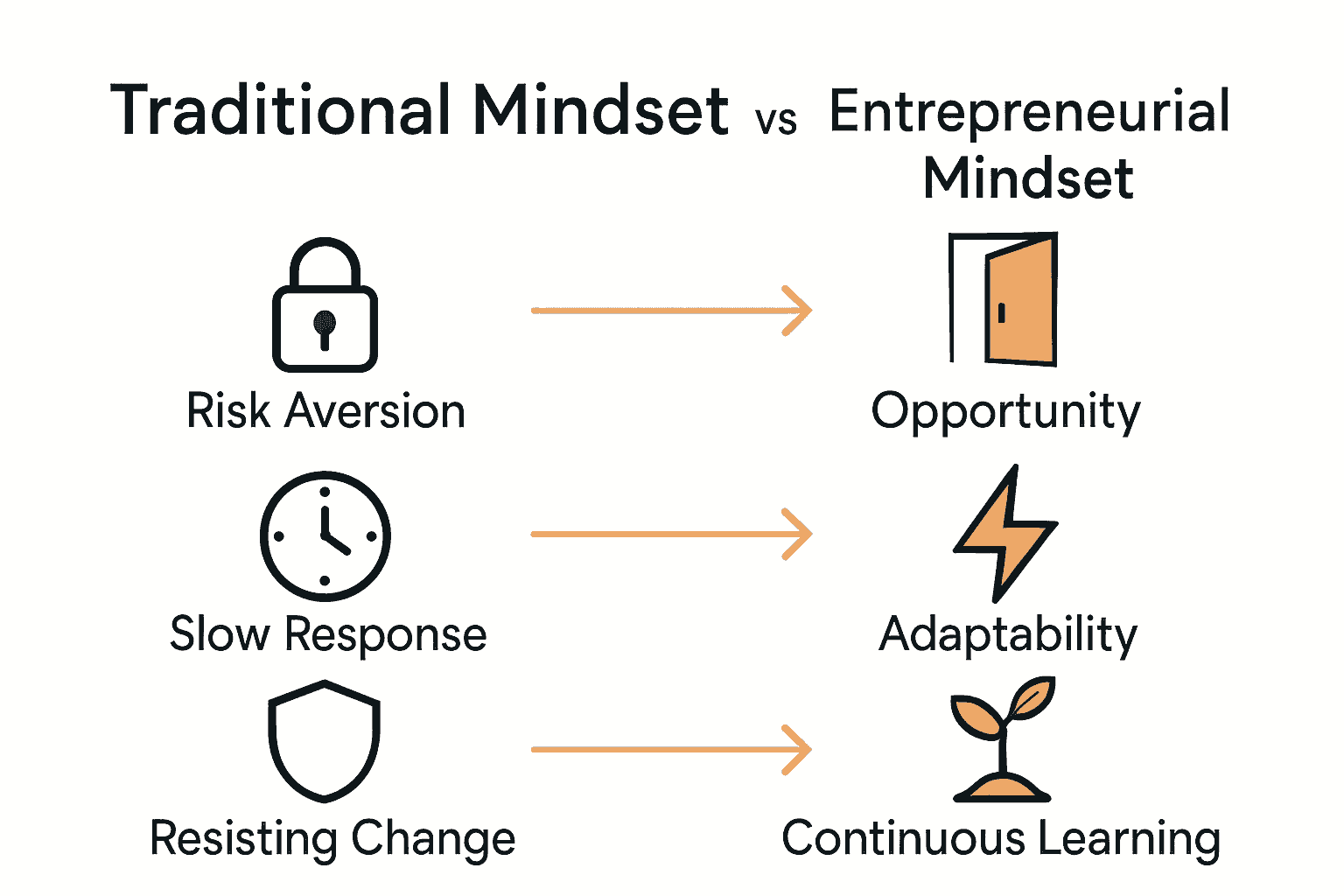 Traditional Mindset vs Entrepreneurial Mindset

Risk Aversion

Opportunity

Slow Response

Adaptability

Resisting Change

Continuous Learning