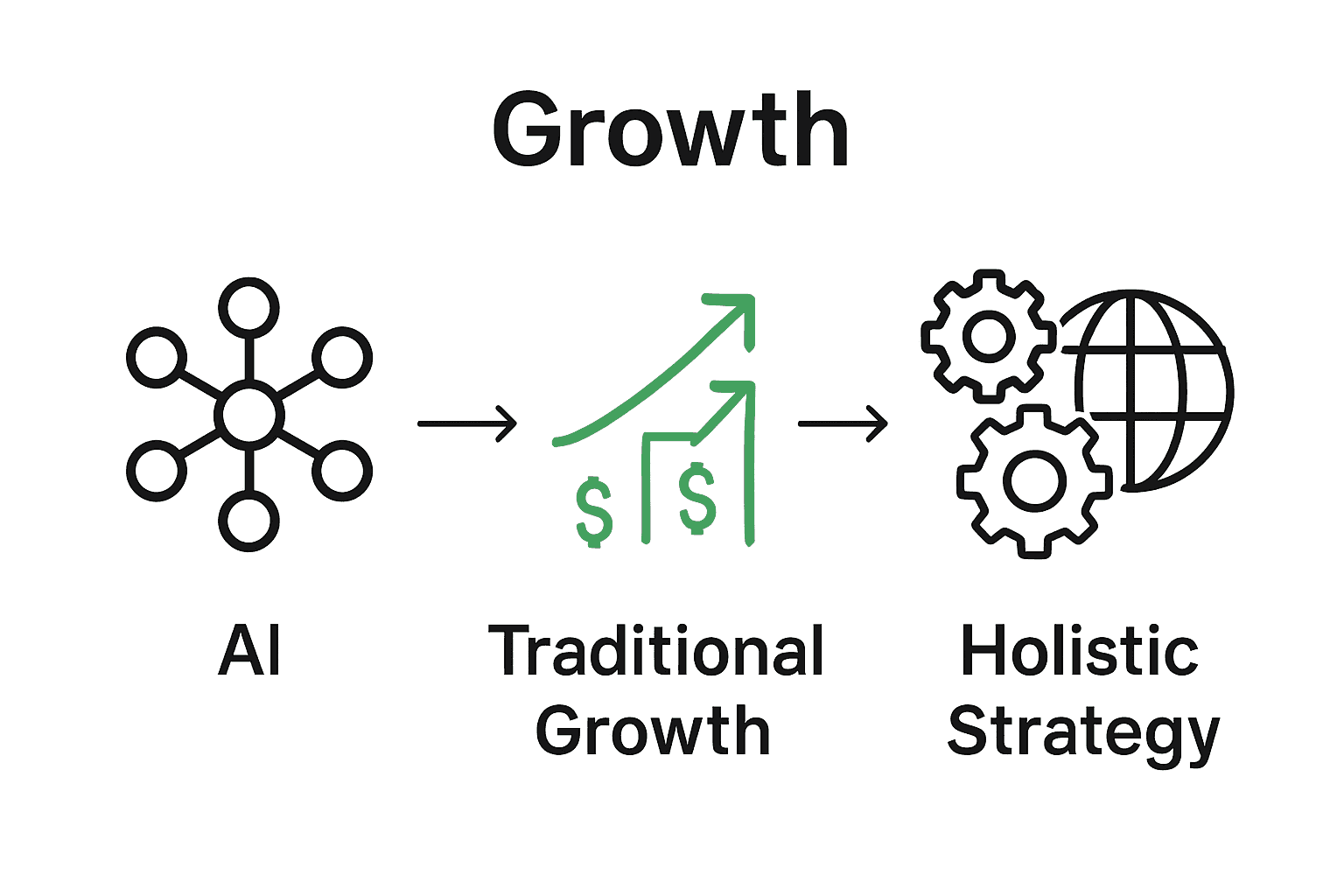 Growth

$ $

AI

Traditional Growth

Holistic Strategy