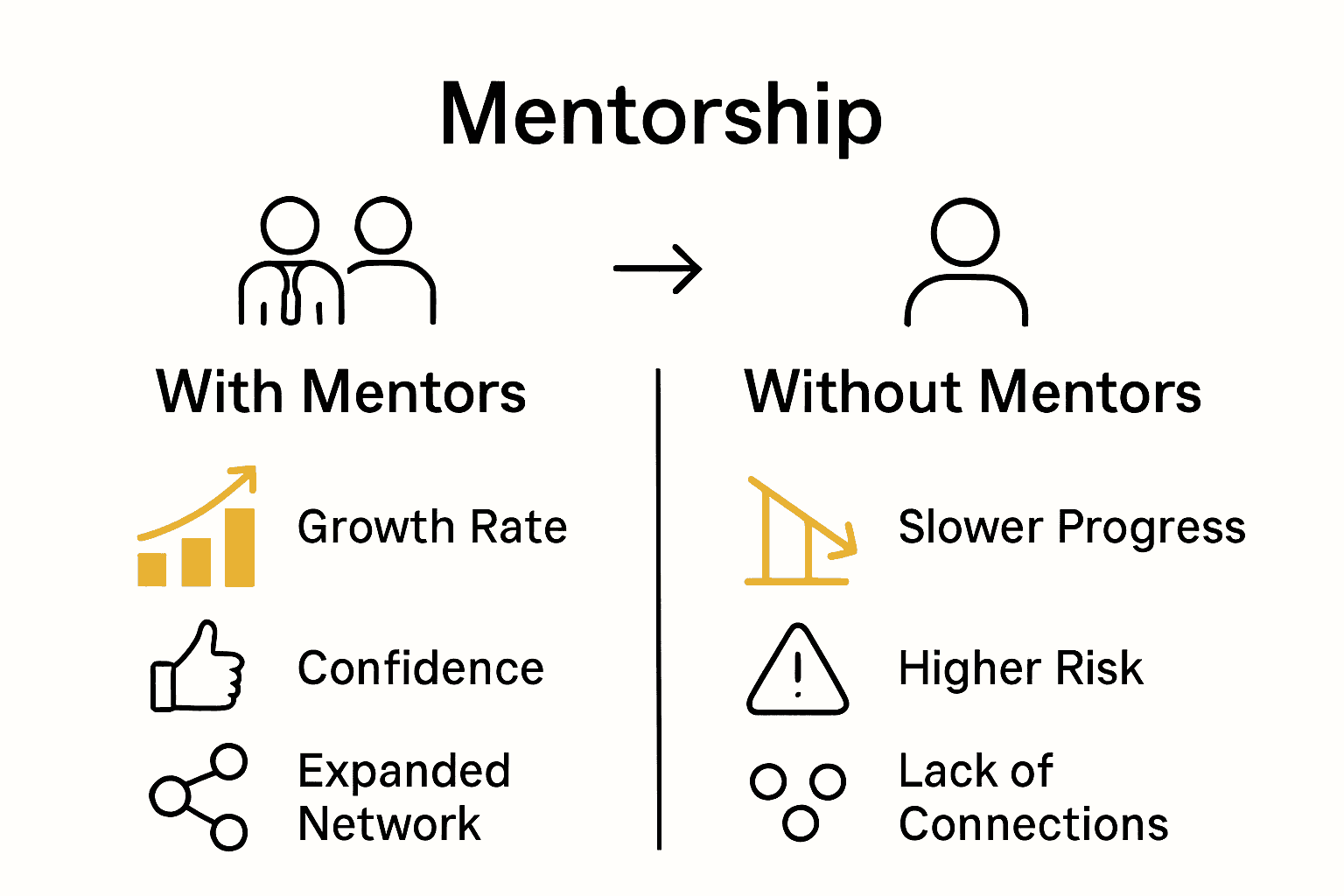 Mentorship

With Mentors

Growth Rate

Confidence

Expanded Network

Without Mentors

Slower Progress

Higher Risk

Lack of Connections