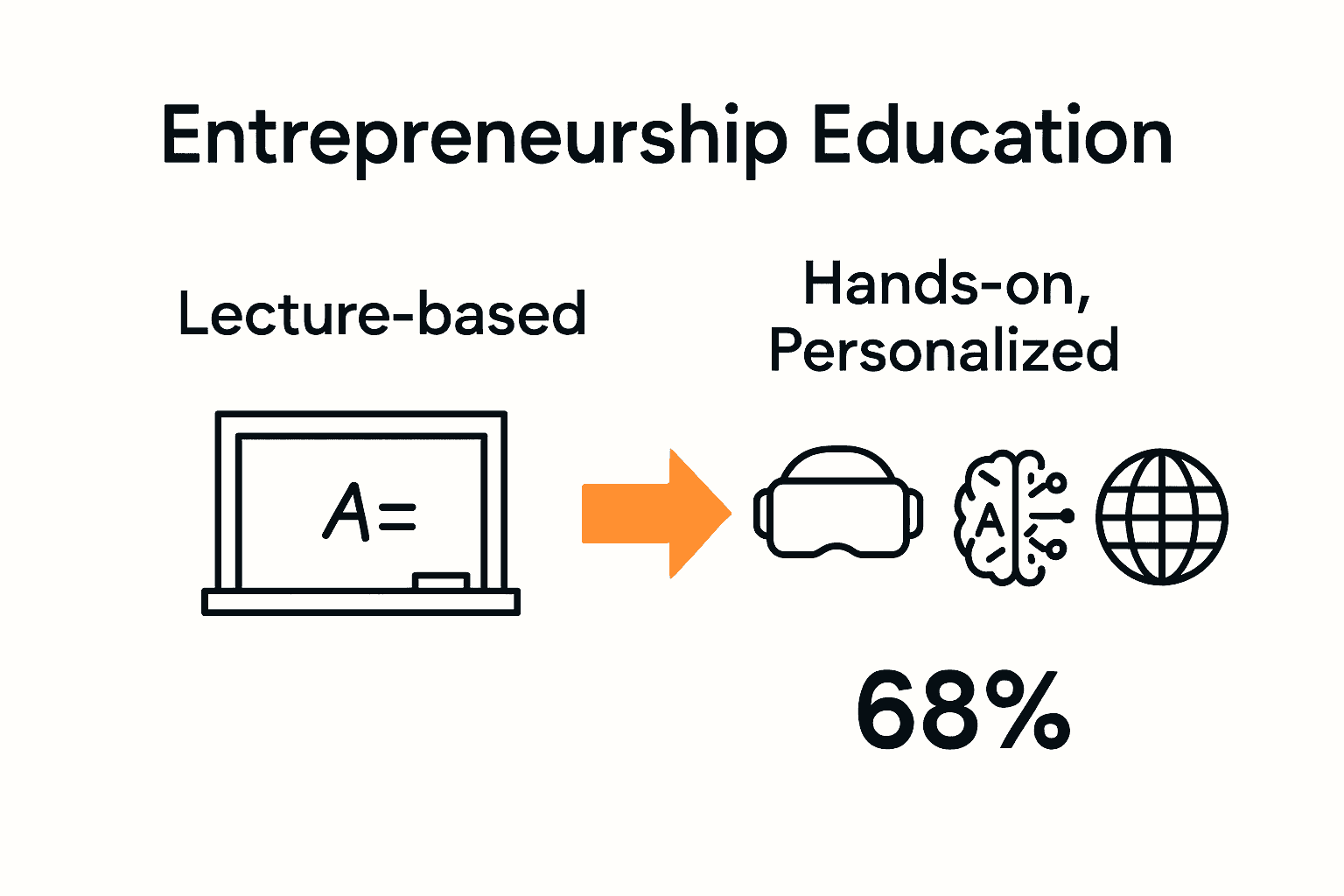 Entrepreneurship Education

Lecture-based

A=

Hands-on, Personalized

A

68%