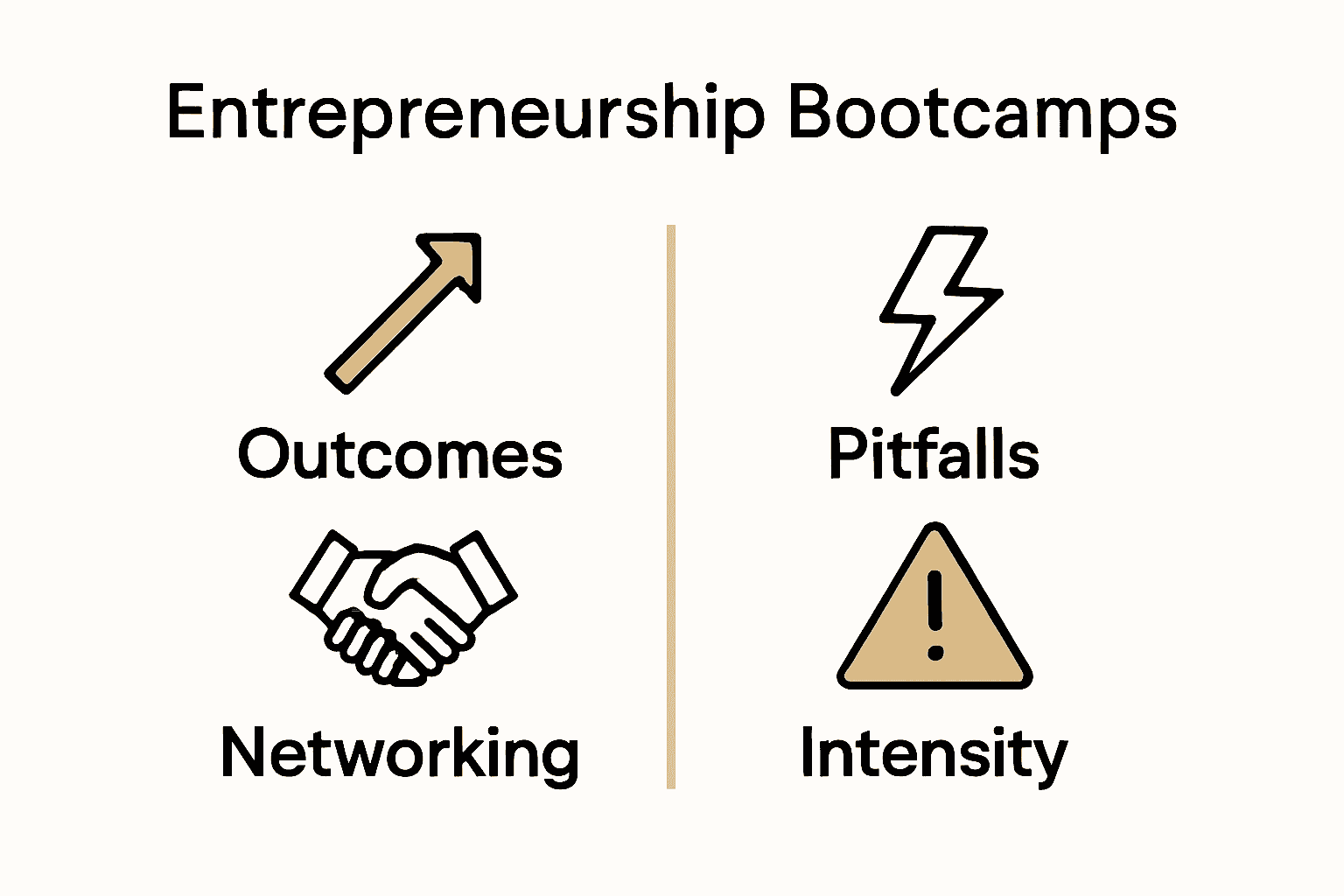 Entrepreneurship Bootcamps

Outcomes

Networking

Pitfalls

Intensity