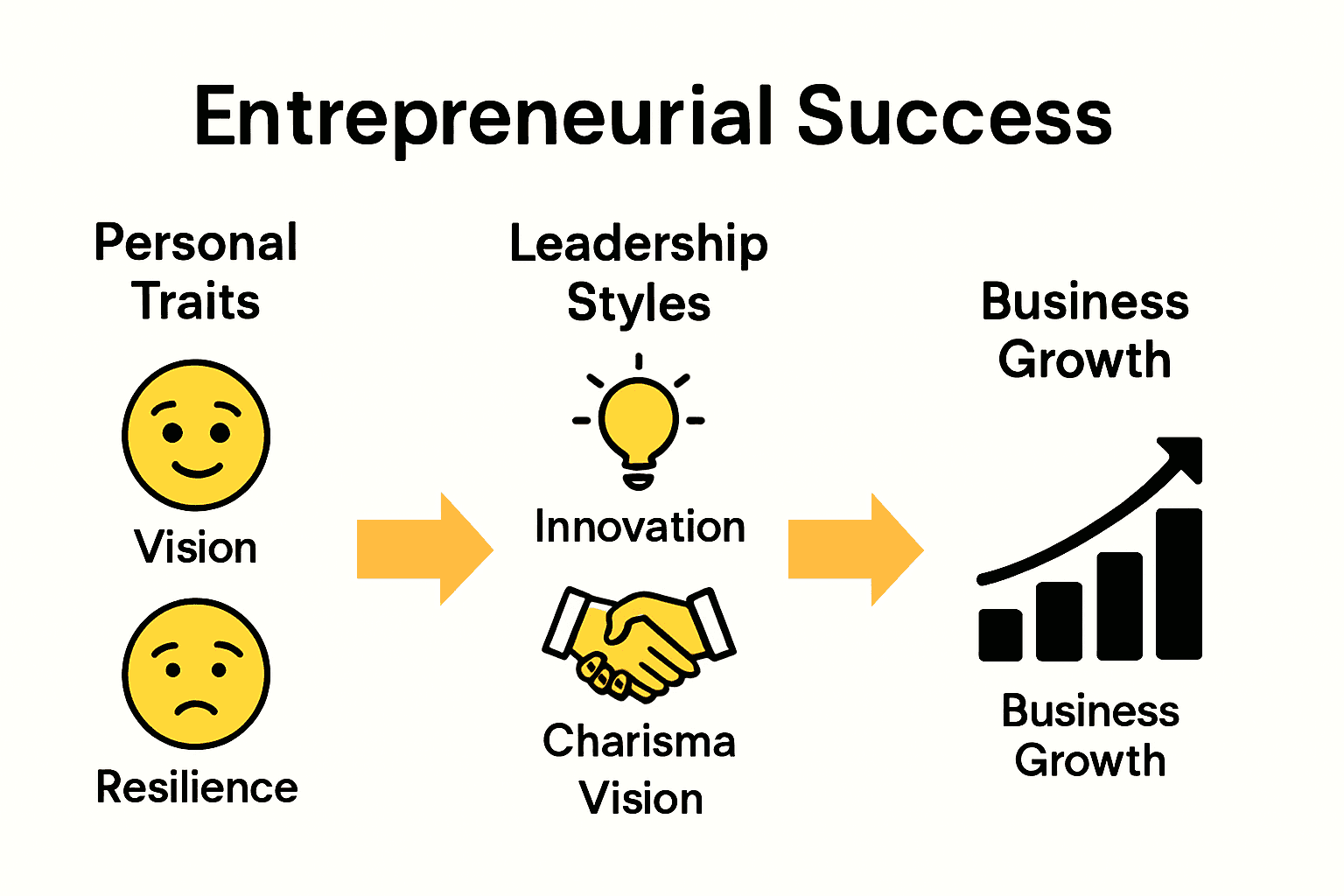 Entrepreneurial Success

Personal Traits

Vision

Resilience

Leadership Styles

Innovation

Charisma Vision

Business Growth

Business Growth