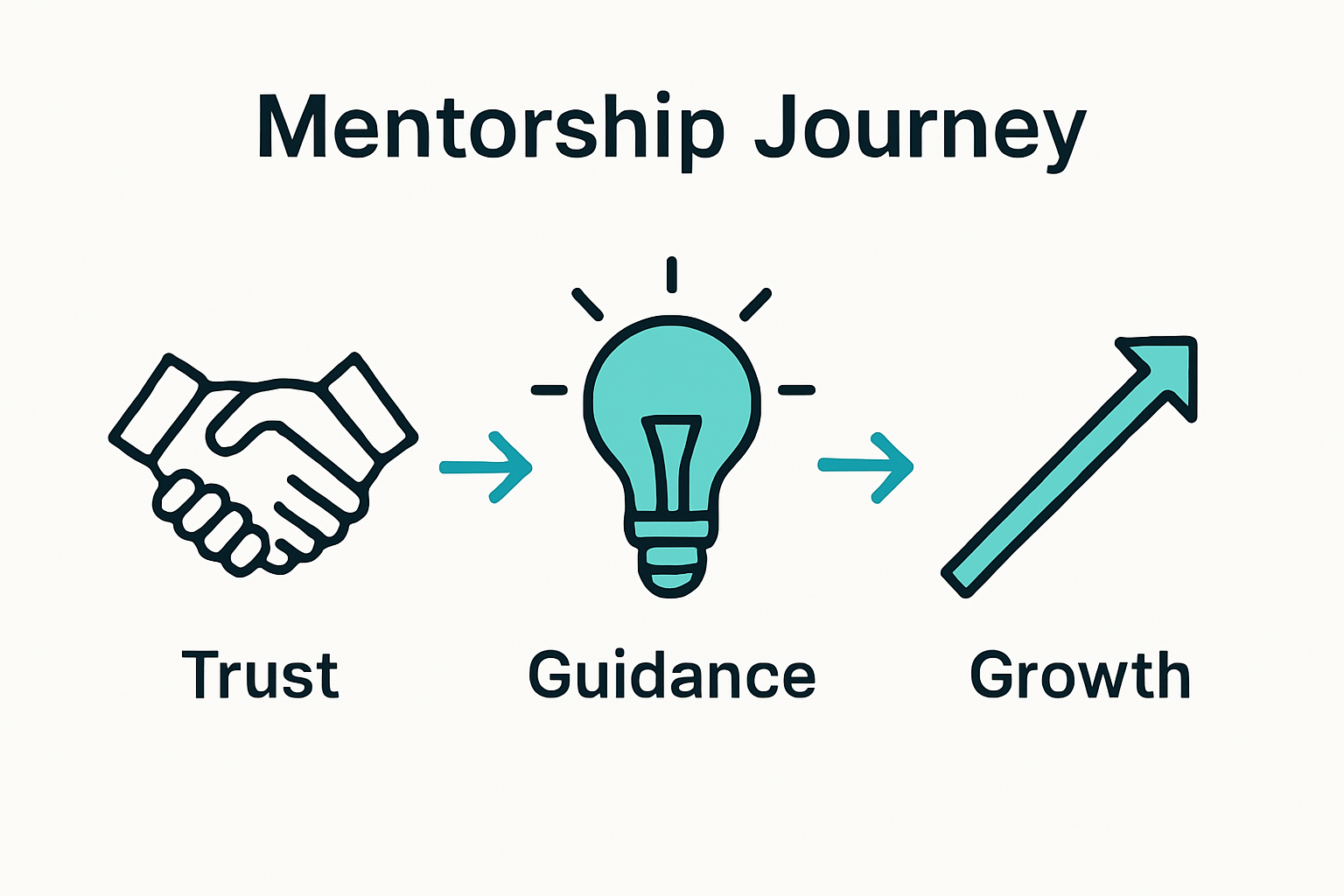 Mentorship Journey

Trust

Guidance

Growth