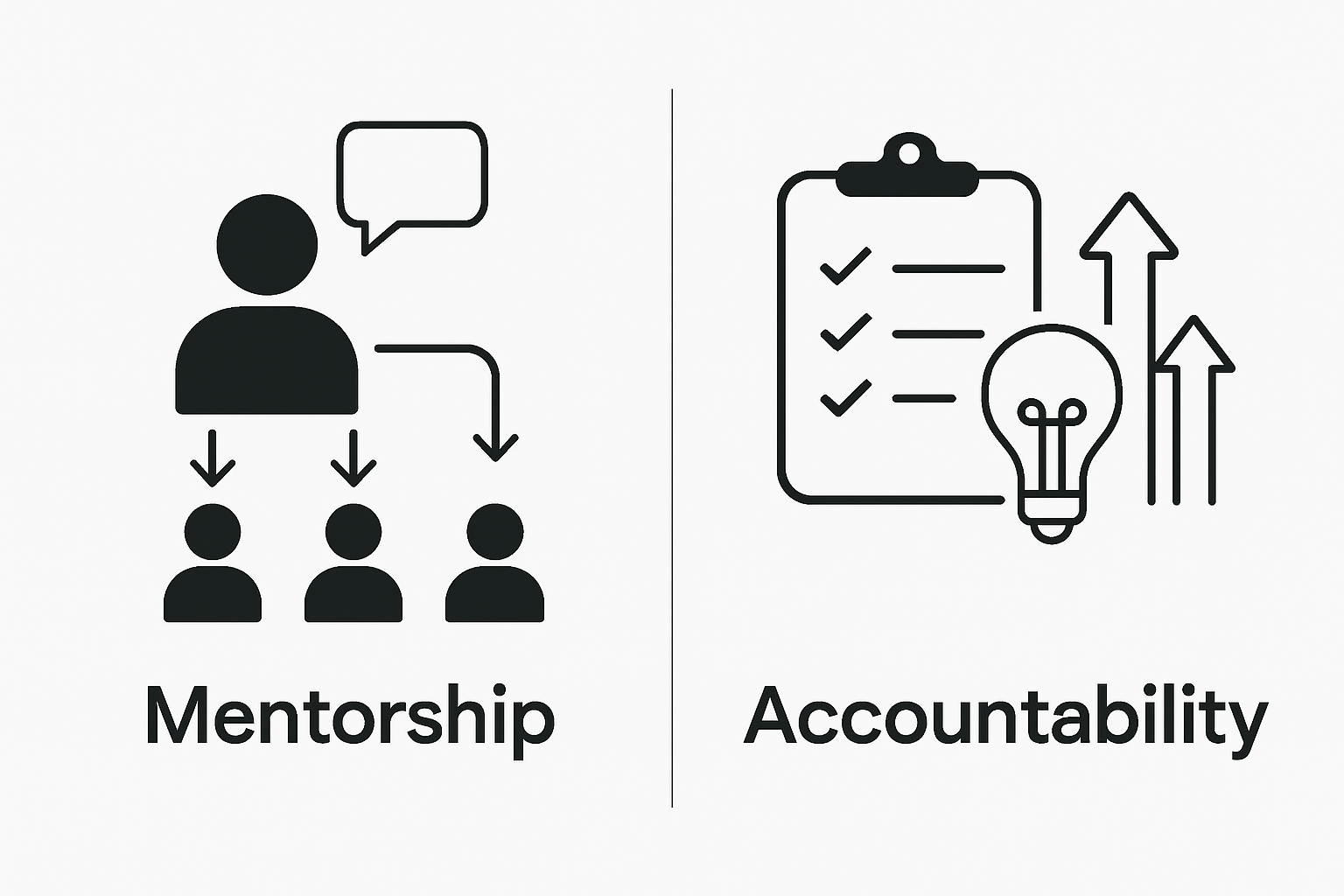 Mentorship

Accountability