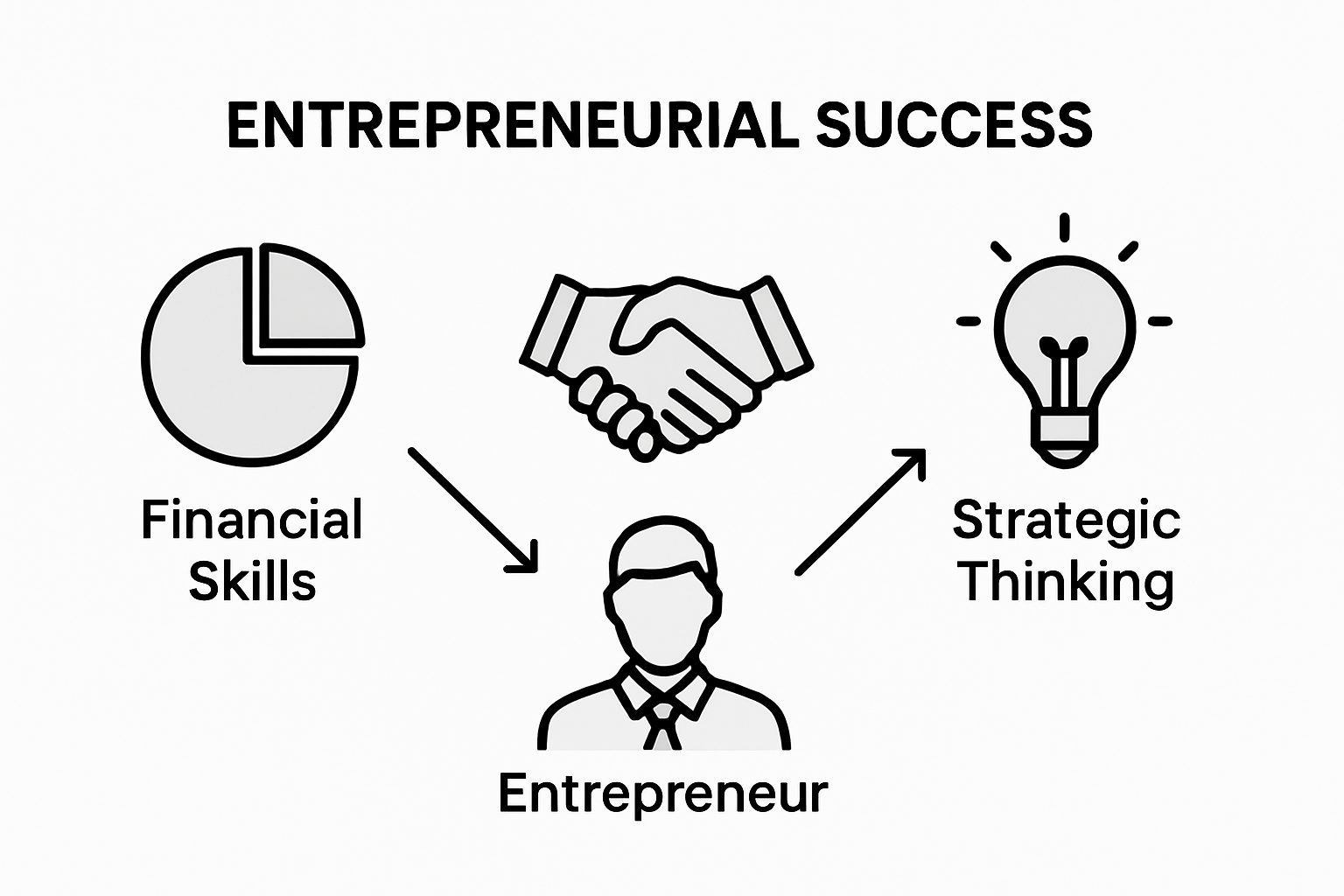 ENTREPRENEURIAL SUCCESS

Financial Skills

Strategic Thinking

Entrepreneur