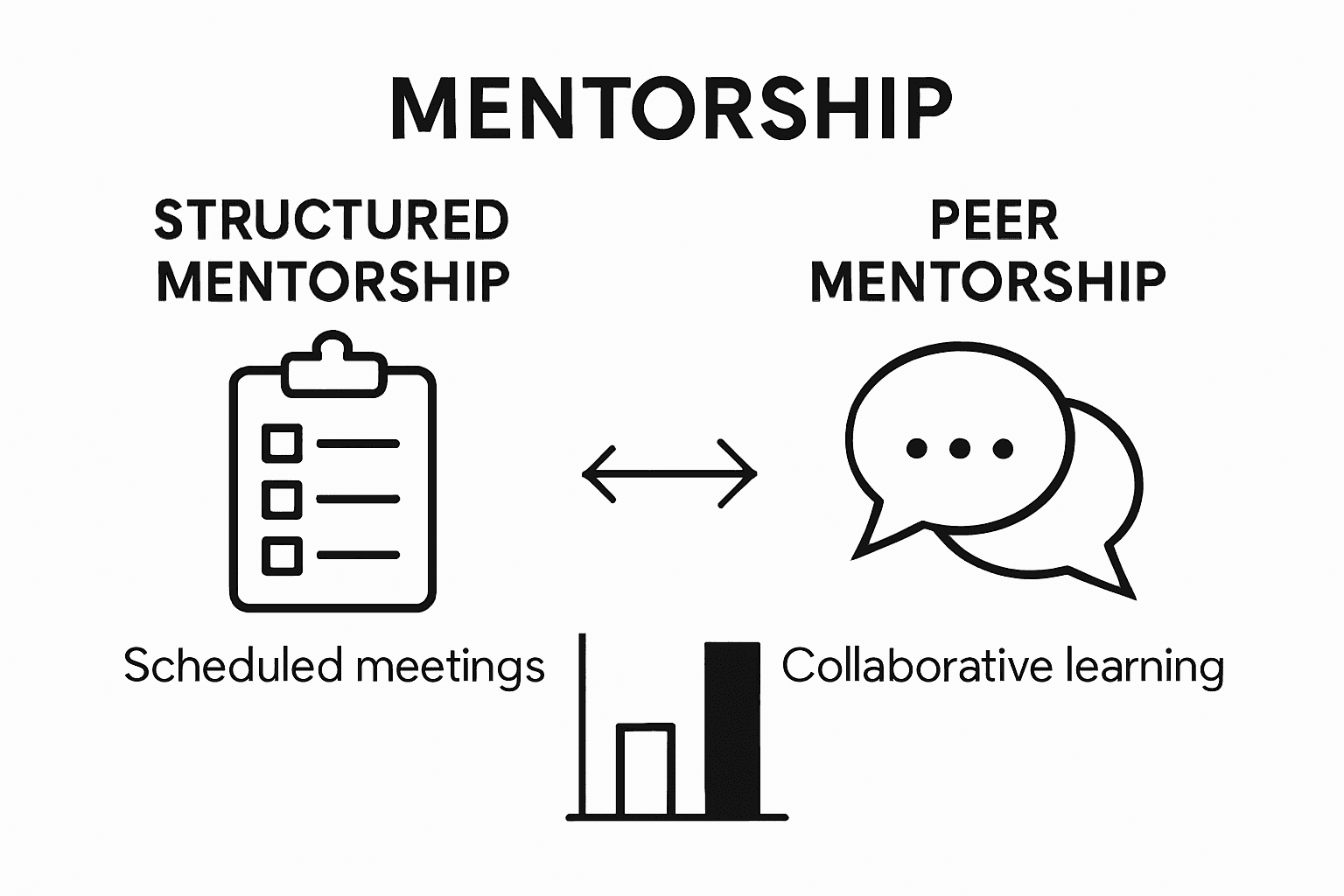 MENTORSHIP

STRUCTURED MENTORSHIP

PEER MENTORSHIP

Scheduled meetings

Collaborative learning