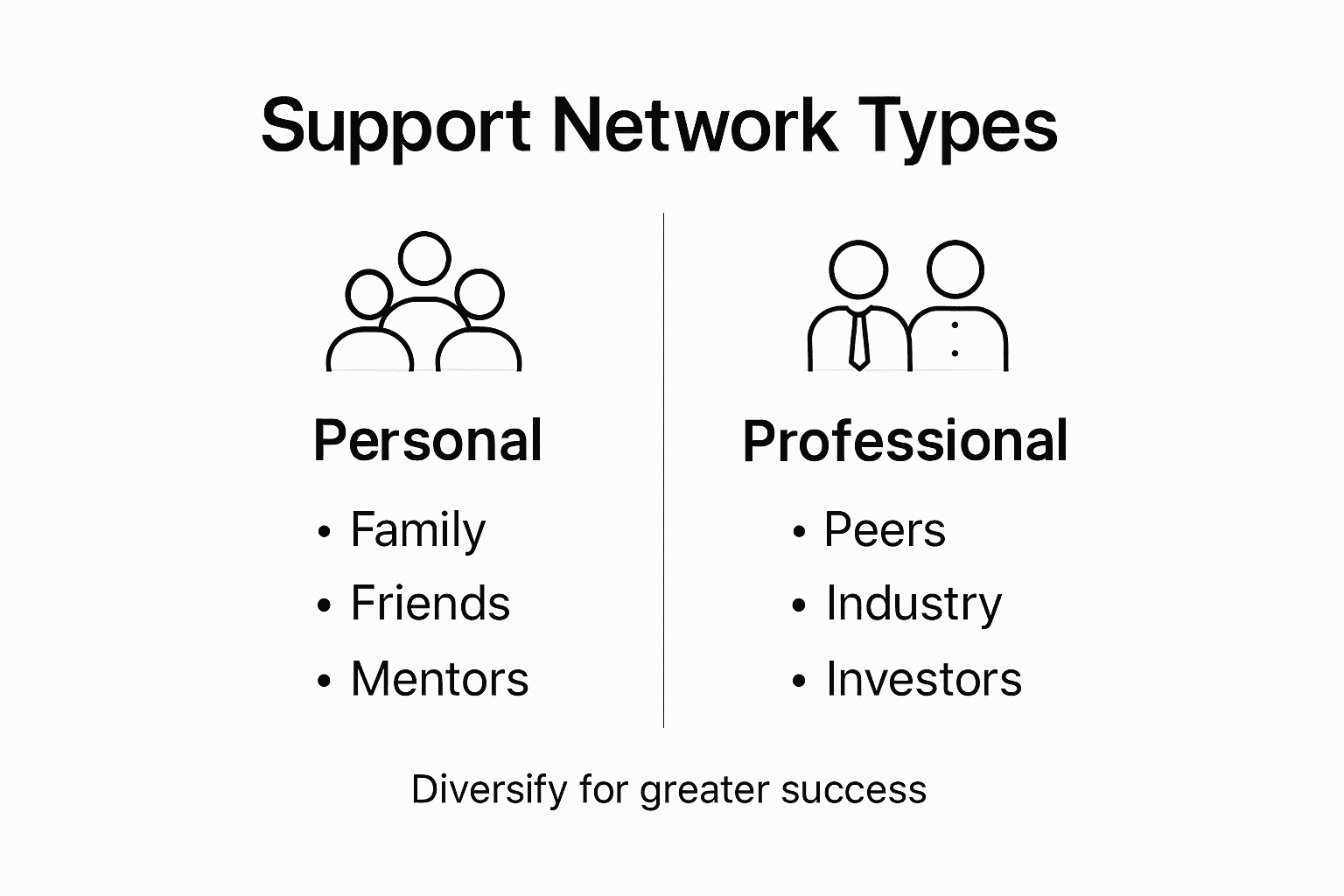 Support Network Types

Personal

• Family
• Friends
• Mentors

Professional

• Peers
• Industry
• Investors

Diversify for greater success