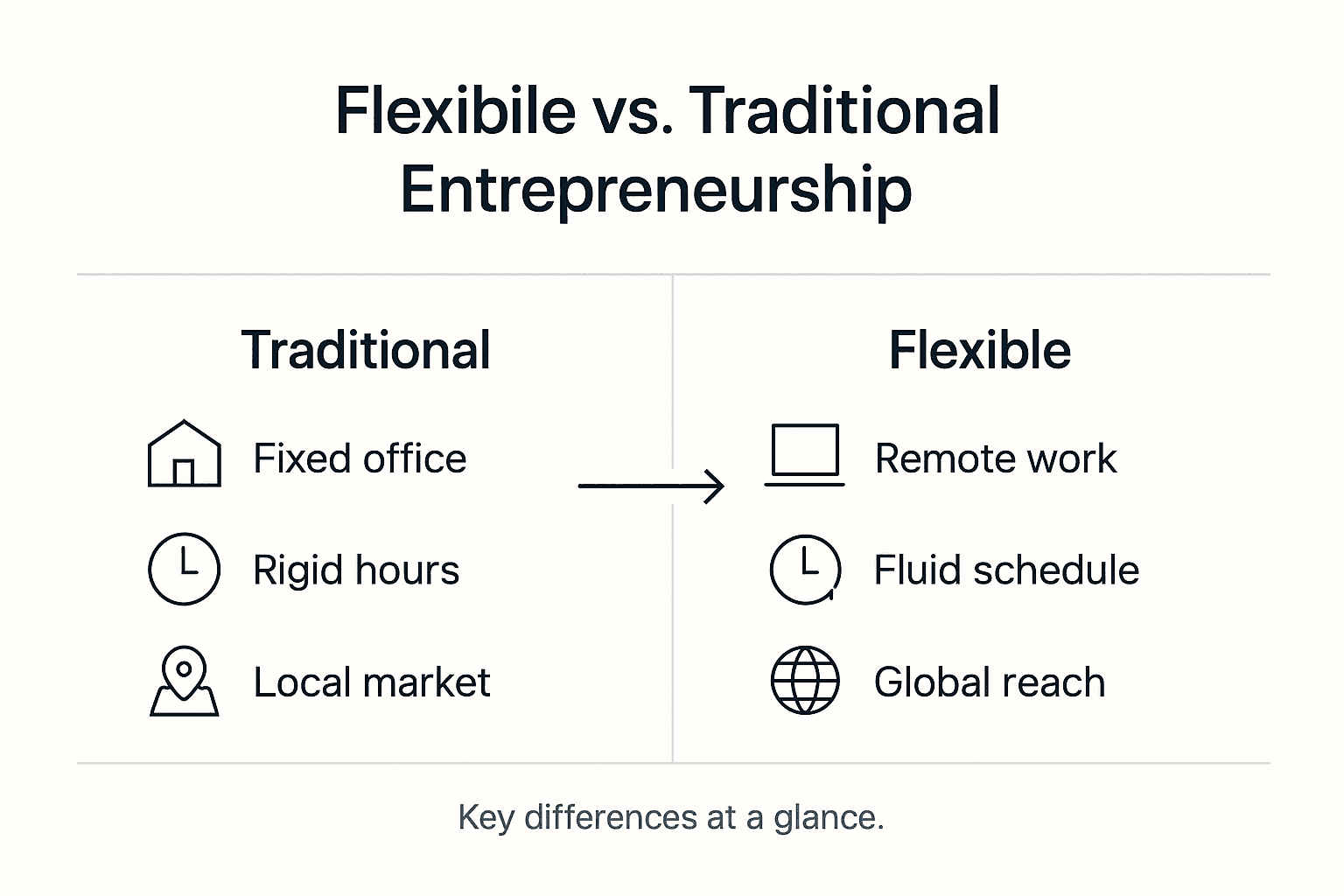 Flexibile vs. Traditional Entrepreneurship

Traditional

Fixed office

Rigid hours

Local market

Flexible

Remote work

Fluid schedule

Global reach

Key differences at a glance.