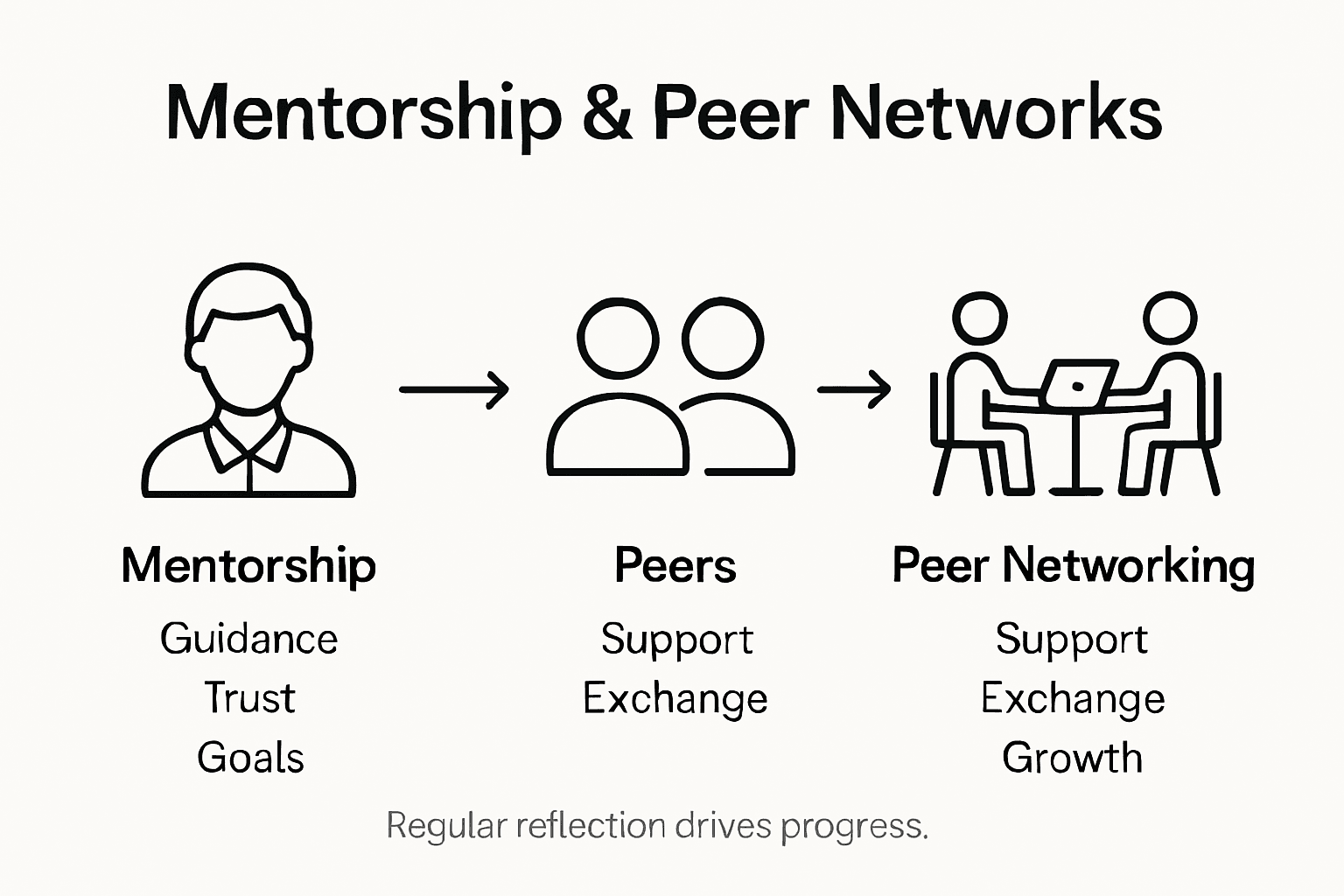 Mentorship & Peer Networks

Mentorship
Guidance
Trust
Goals

Peers
Support
Exchange

Peer Networking
Support
Exchange
Growth

Regular reflection drives progress.