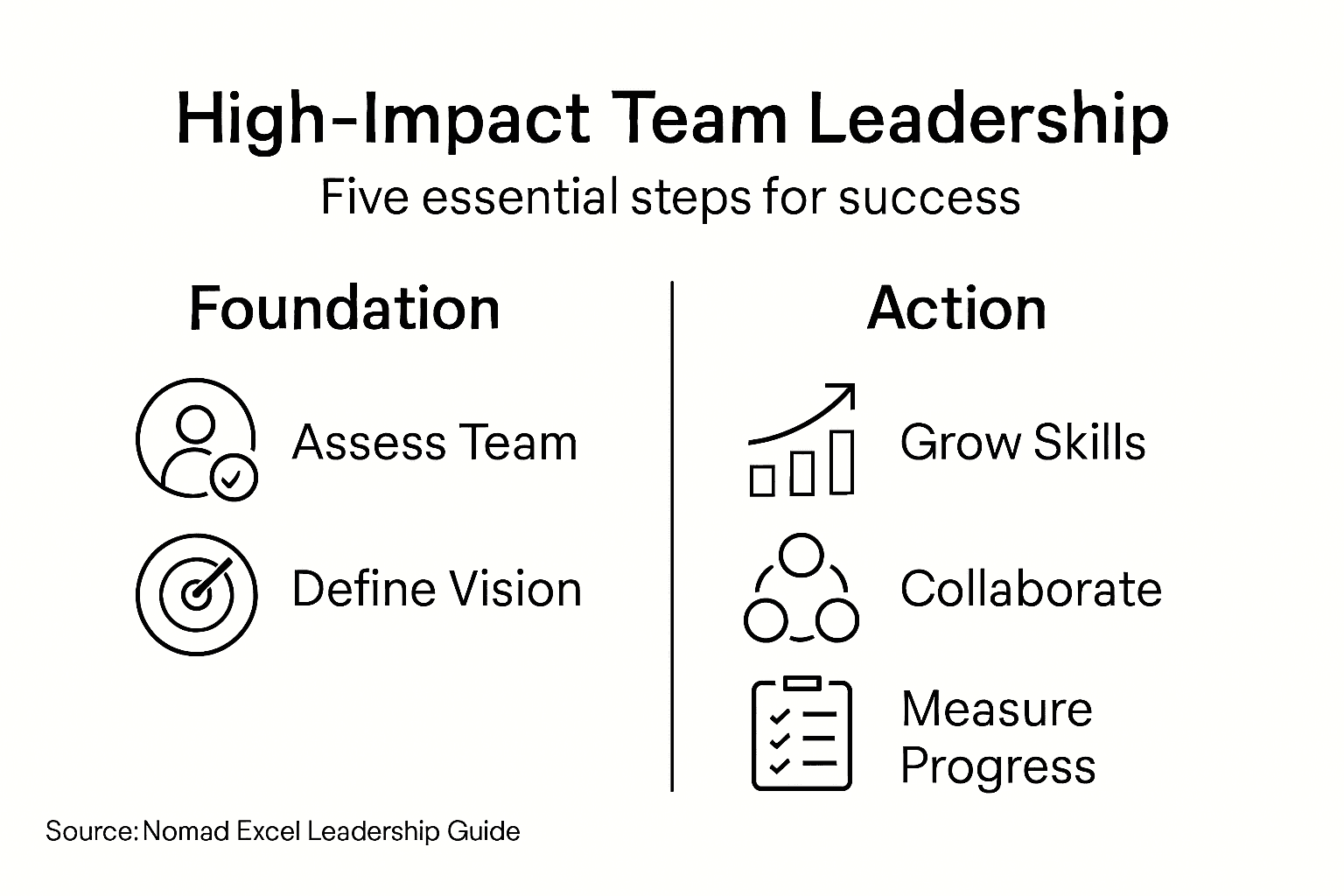 High-Impact Team Leadership

Five essential steps for success

Foundation

Assess Team

Define Vision

Action

Grow Skills

Collaborate

Measure Progress

Source: Nomad Excel Leadership Guide