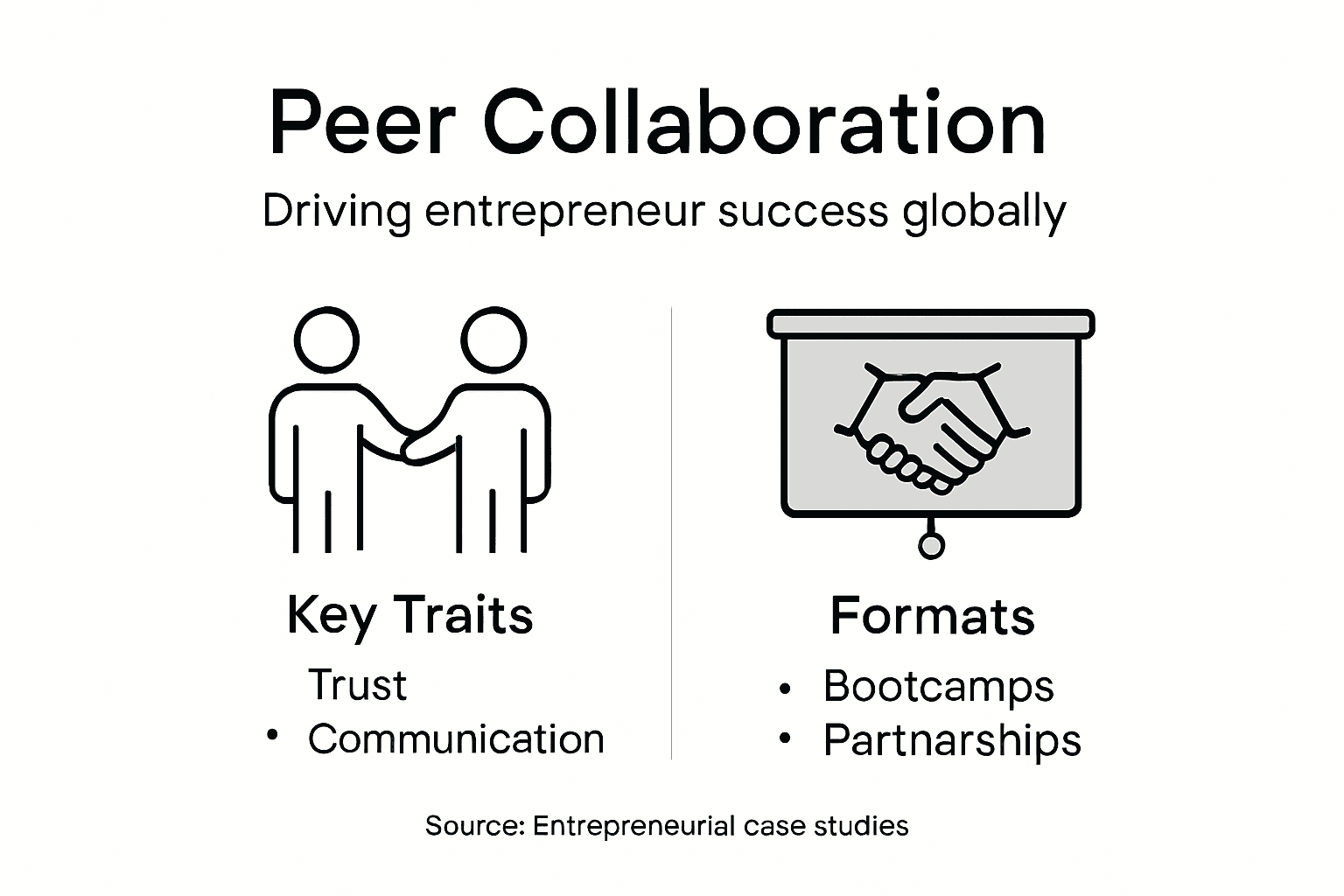 Peer Collaboration

Driving entrepreneur success globally

Key Traits

Trust
• Communication

Formats

• Bootcamps
• Partnarships

Source: Entrepreneurial case studies