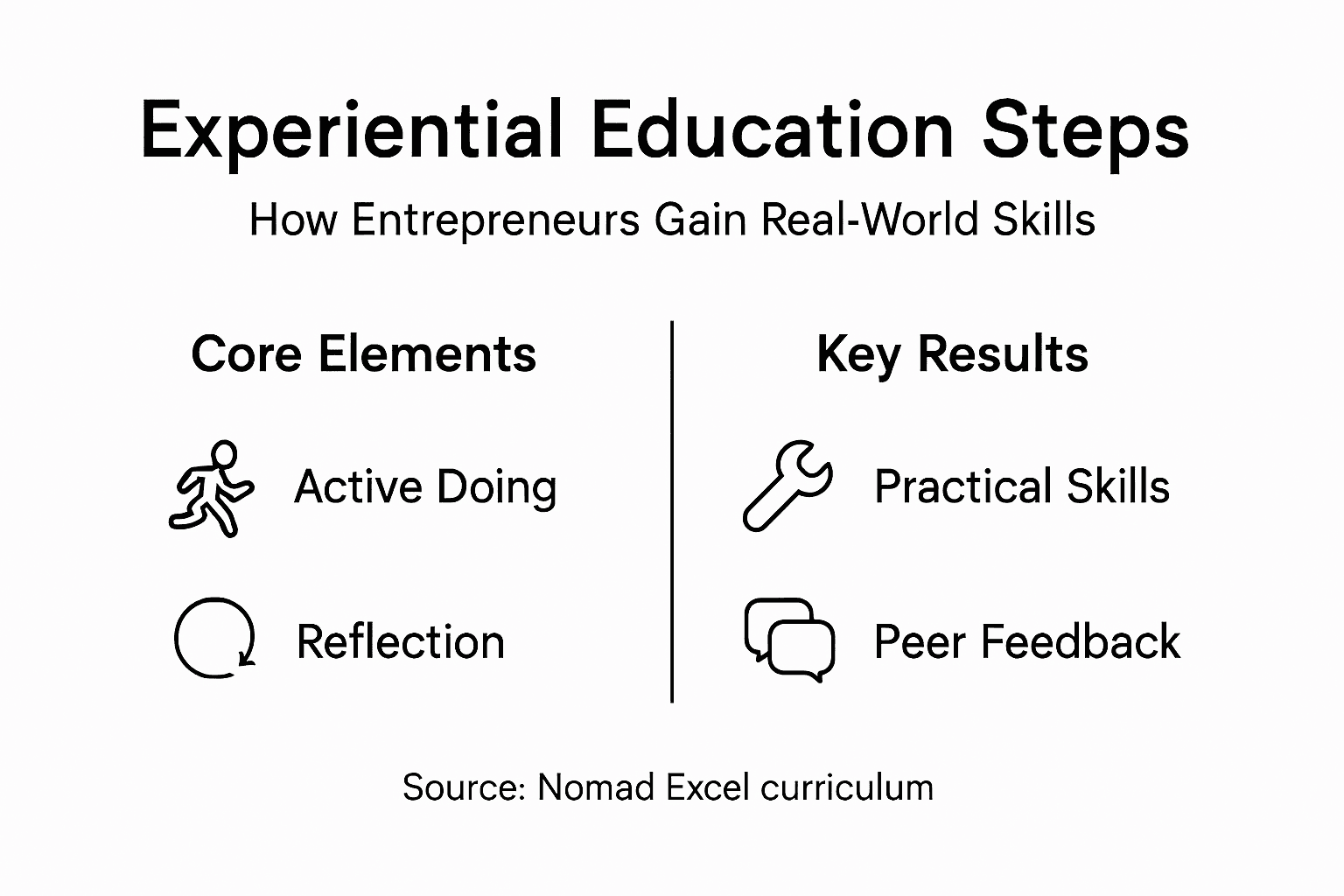 Experiential Education Steps

How Entrepreneurs Gain Real-World Skills

Core Elements

Active Doing

Reflection

Key Results

Practical Skills

Peer Feedback

Source: Nomad Excel curriculum