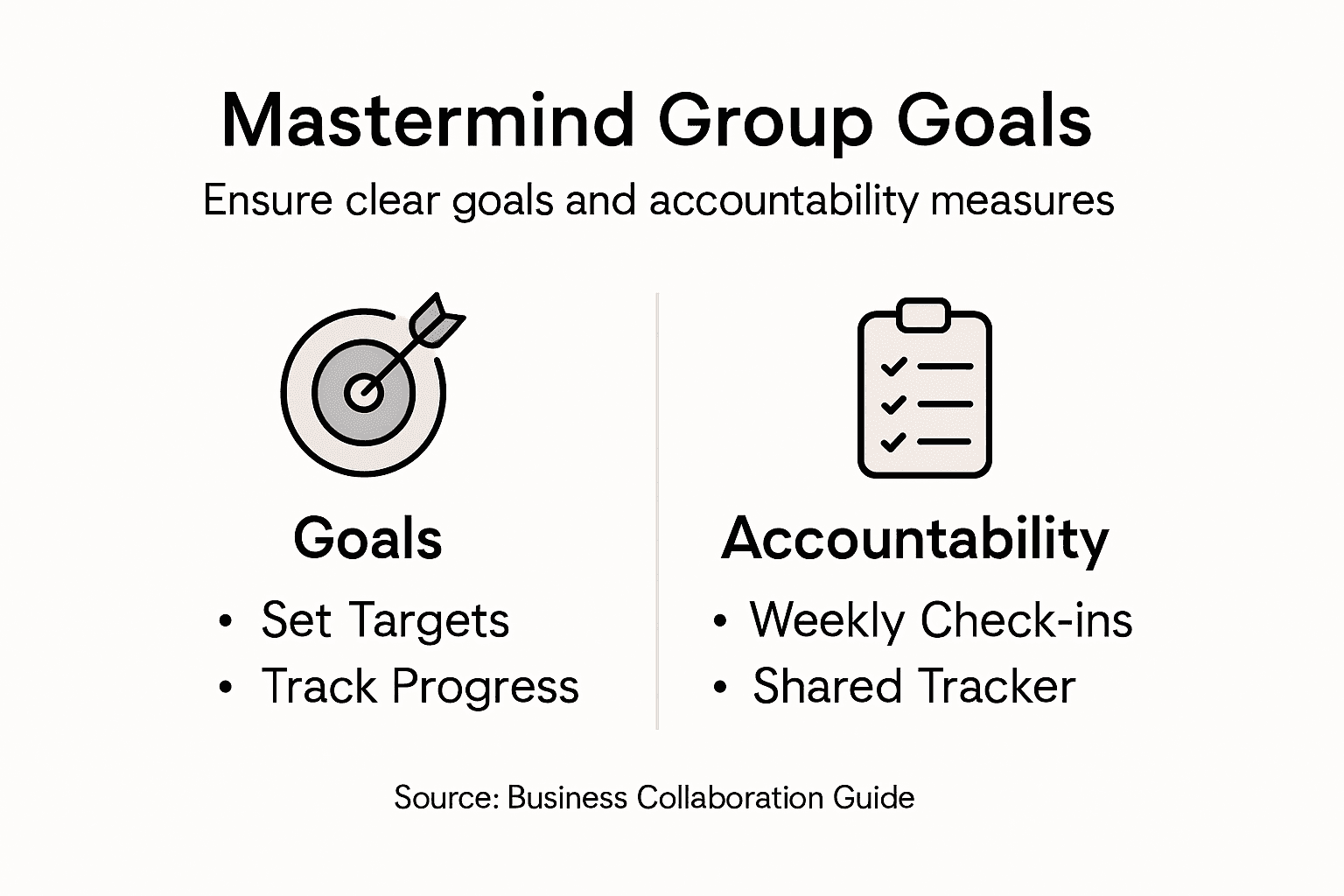 Mastermind Group Goals

Ensure clear goals and accountability measures

Goals

• Set Targets
• Track Progress

Accountability

• Weekly Check-ins
• Shared Tracker

Source: Business Collaboration Guide