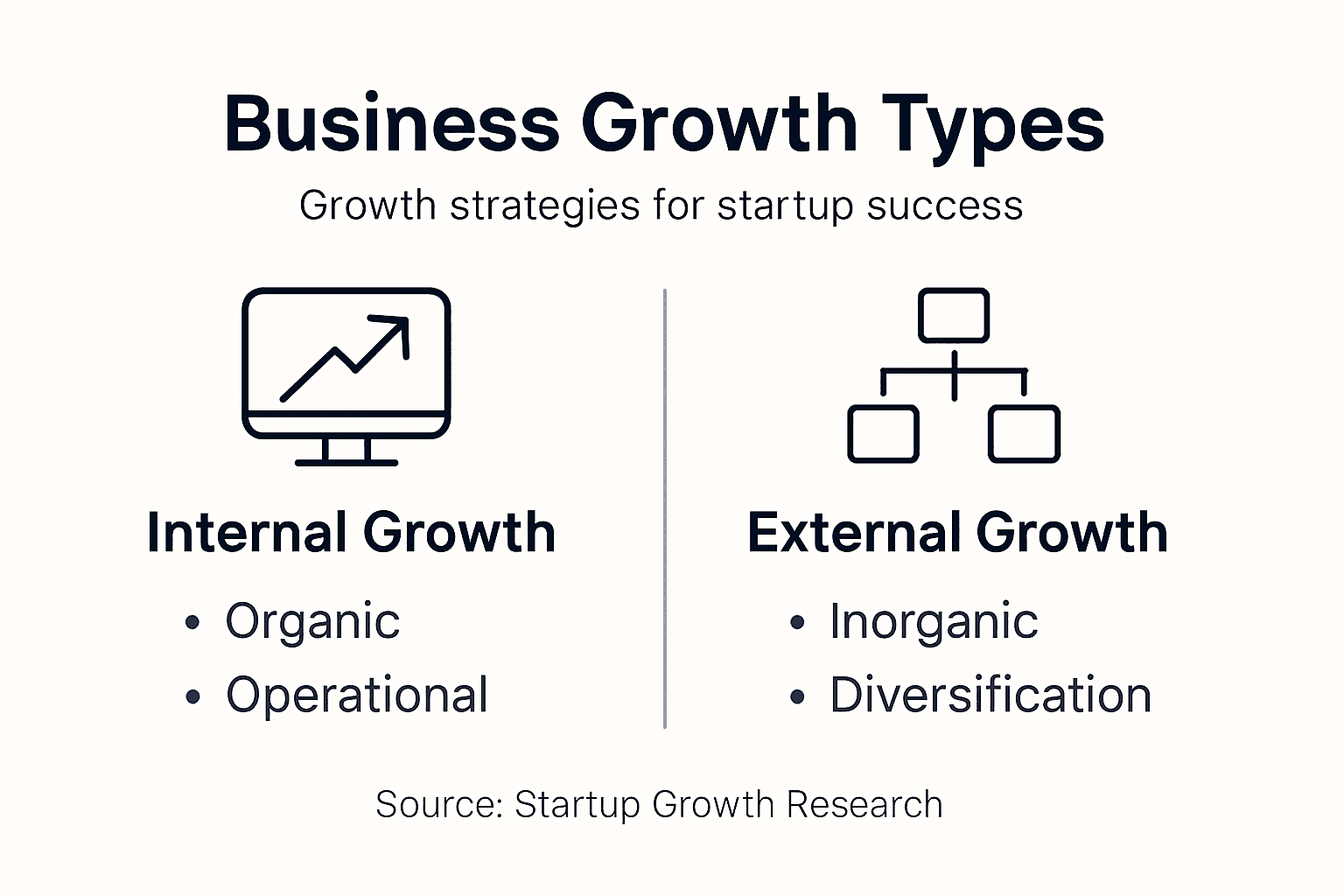 Business Growth Types

Growth strategies for startup success

Internal Growth

• Organic
• Operational

External Growth

• Inorganic
• Diversification

Source: Startup Growth Research