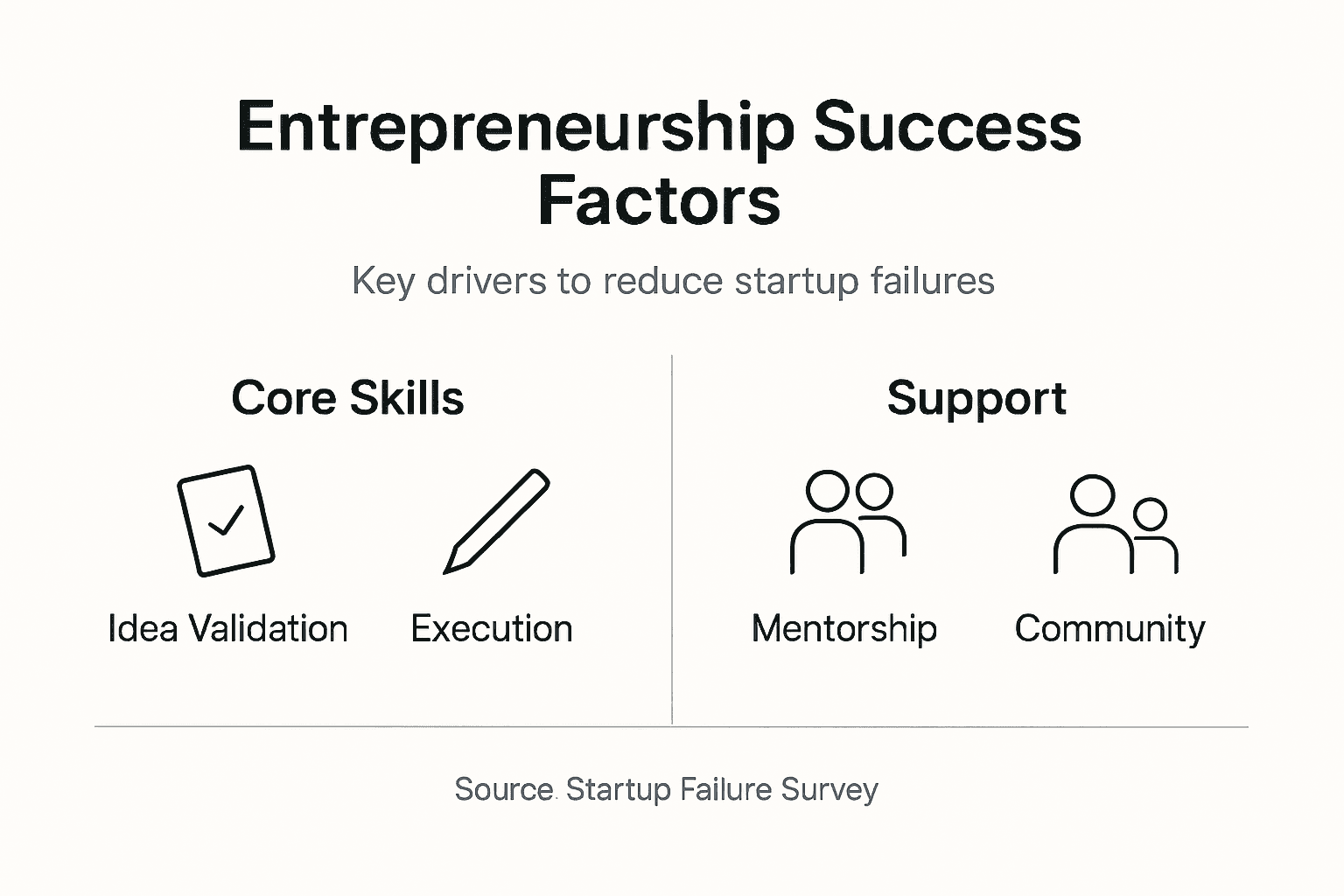 Entrepreneurship Success Factors

Key drivers to reduce startup failures

Core Skills

Idea Validation

Execution

Support

Mentorship

Community

Source. Startup Failure Survey